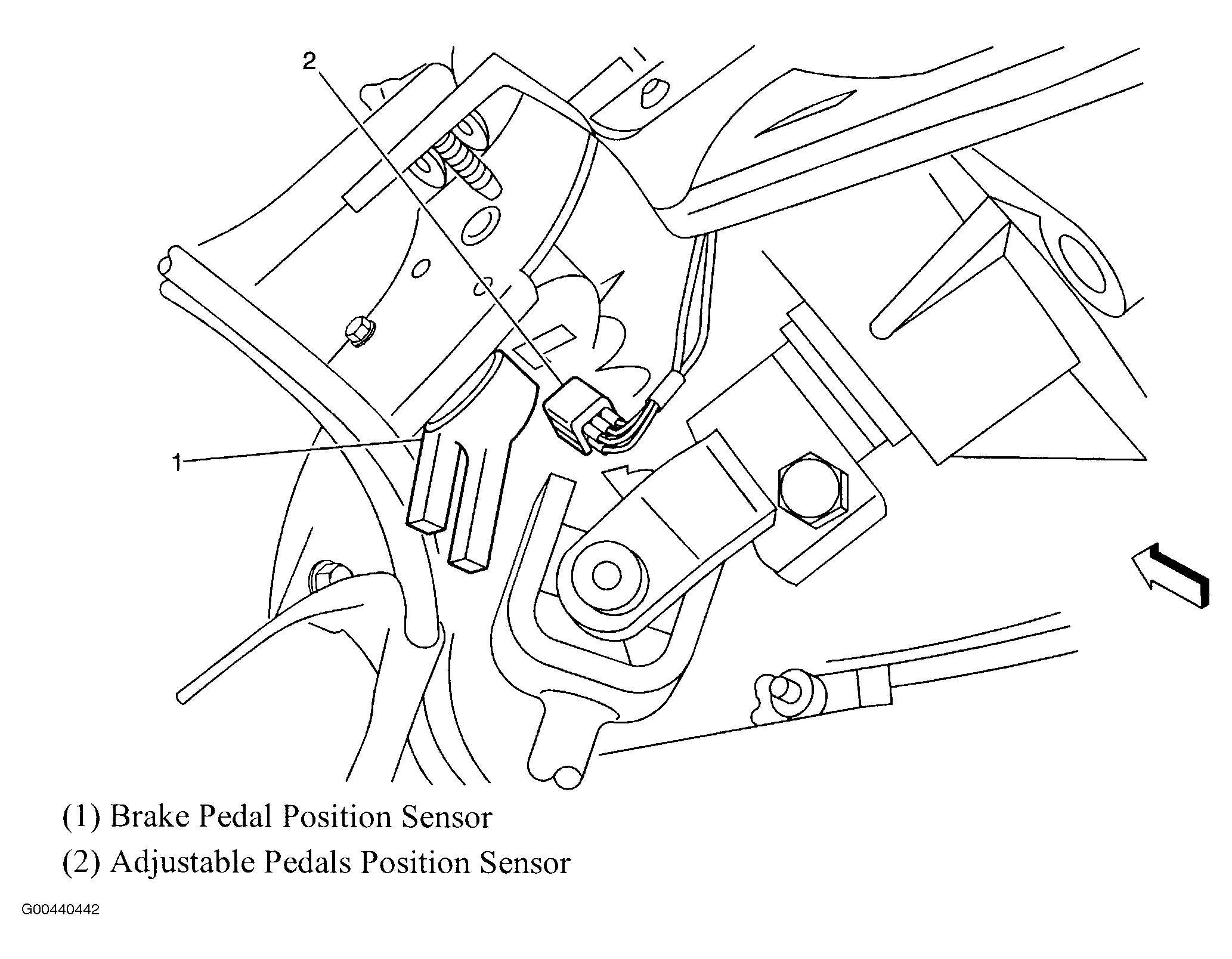 2

1

(1) Brake Pedal Position Sensor

(2) Adjustable Pedals Position Sensor

G00440442