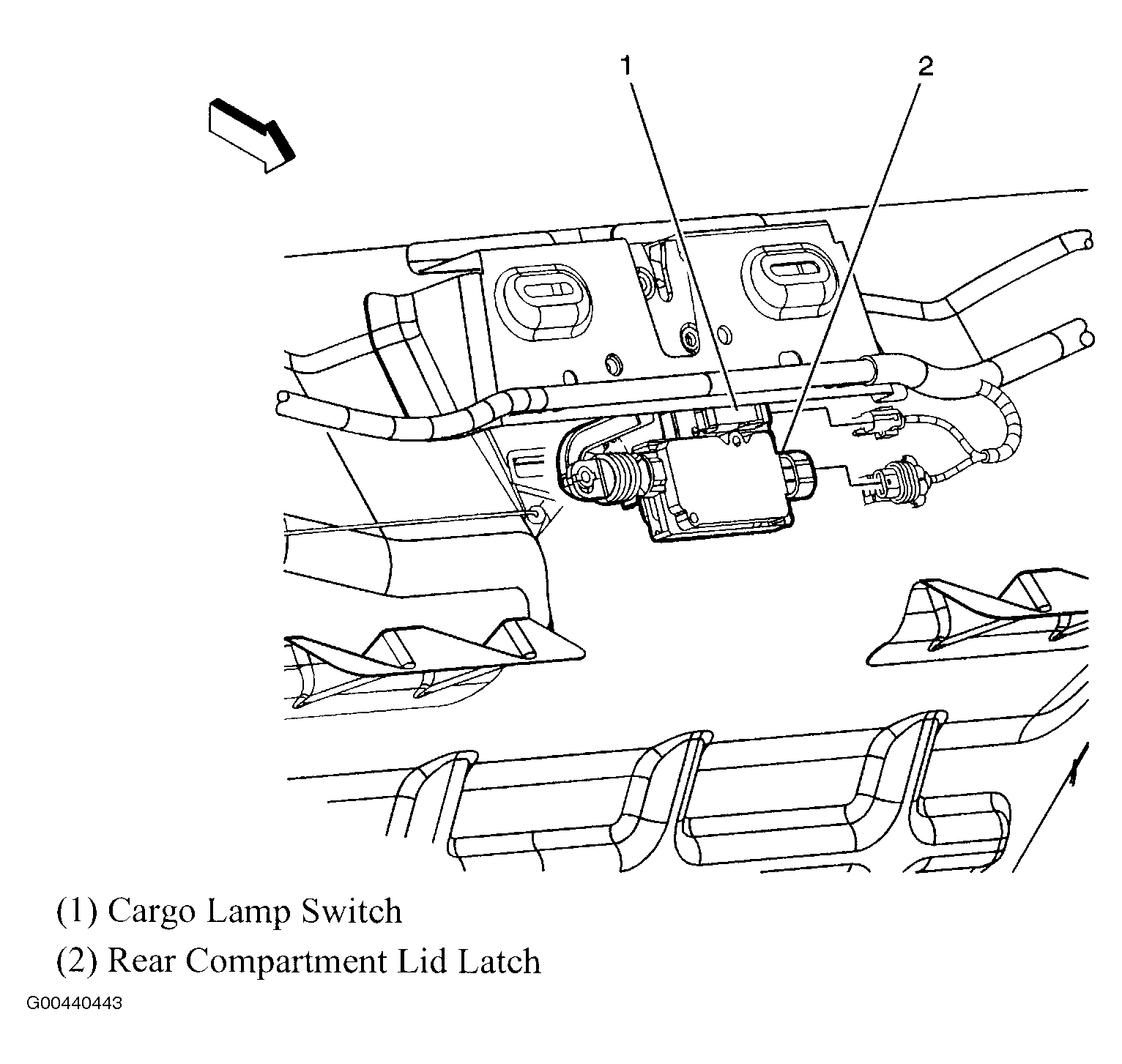 1
2

(1) Cargo Lamp Switch

(2) Rear Compartment Lid Latch

G00440443