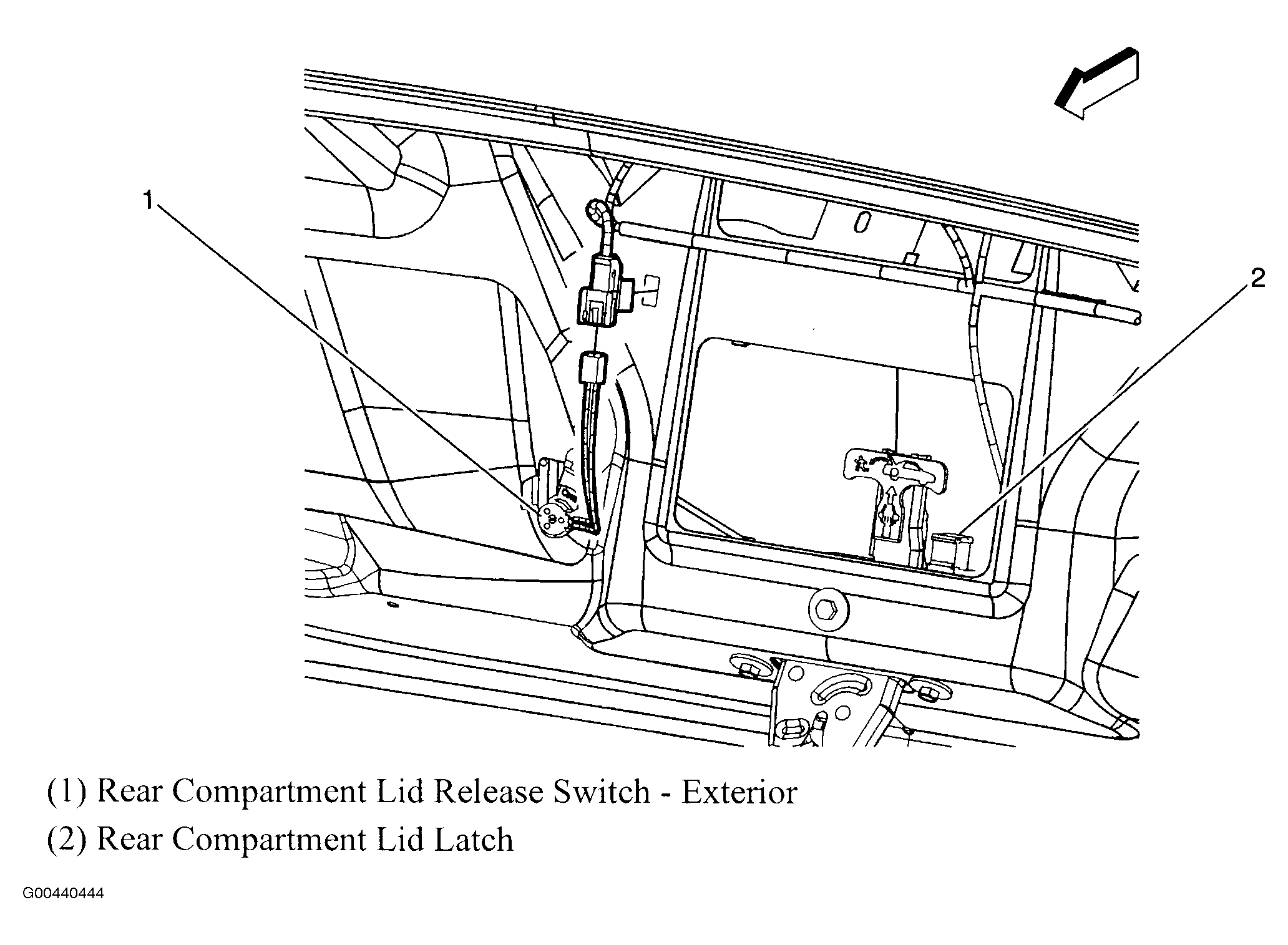 1

2

(1) Rear Compartment Lid Release Switch - Exterior

(2) Rear Compartment Lid Latch

G00440444