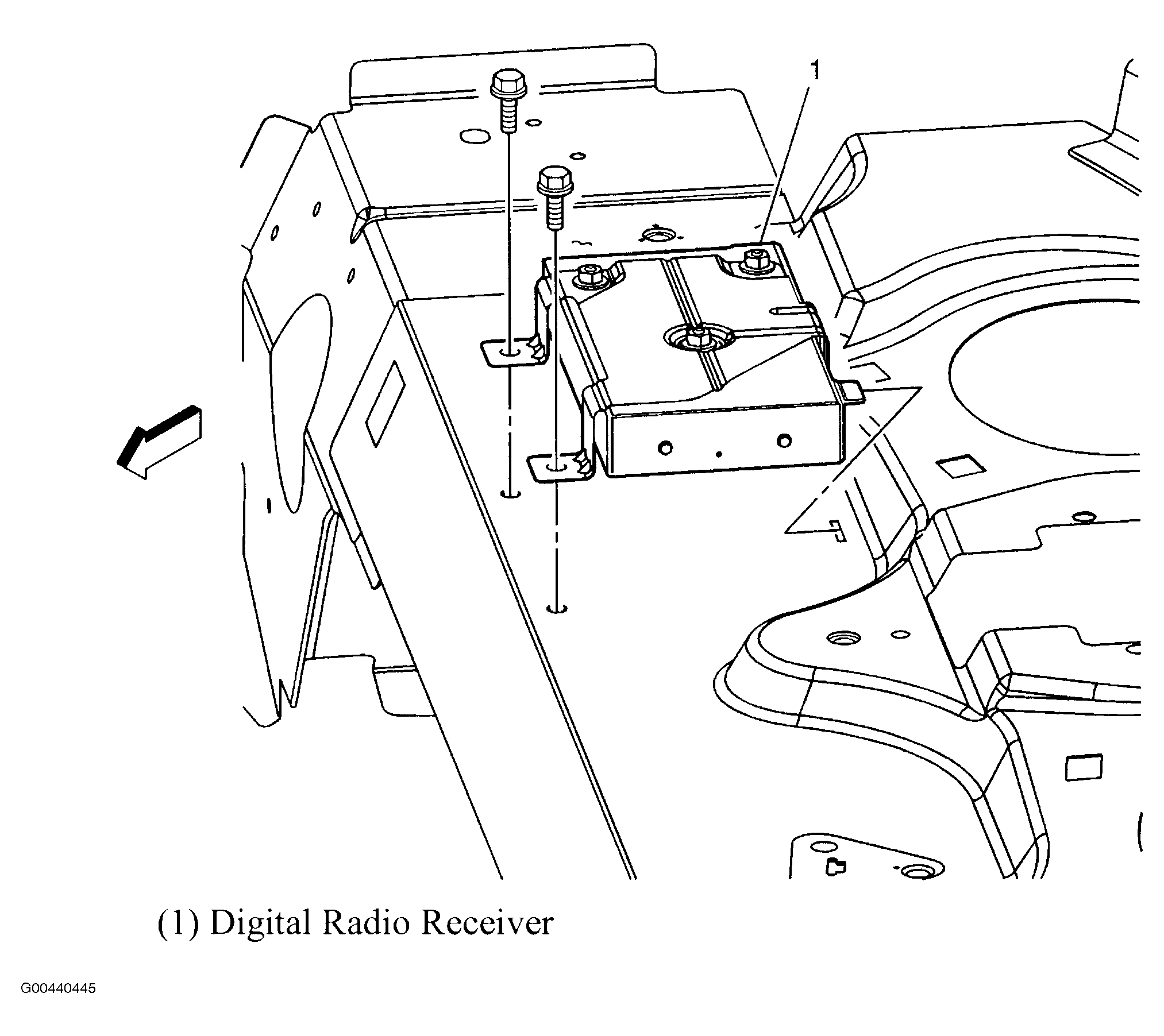 1

(1) Digital Radio Receiver

G00440445