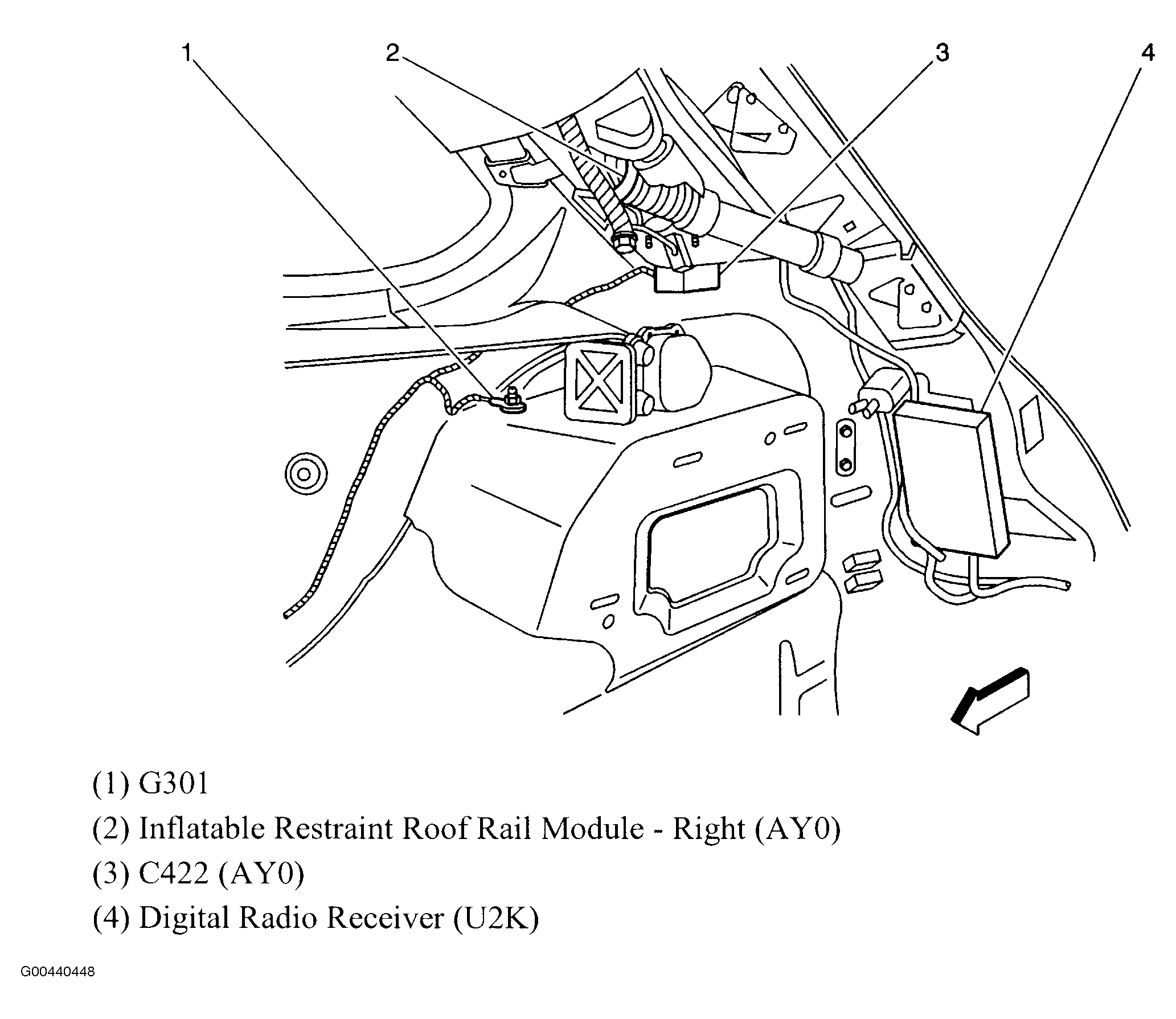 1
2
3
4

(1) G301
(2) Inflatable Restraint Roof Rail Module - Right (AY0)
(3) C422 (AY0)
(4) Digital Radio Receiver (U2K)

G00440448