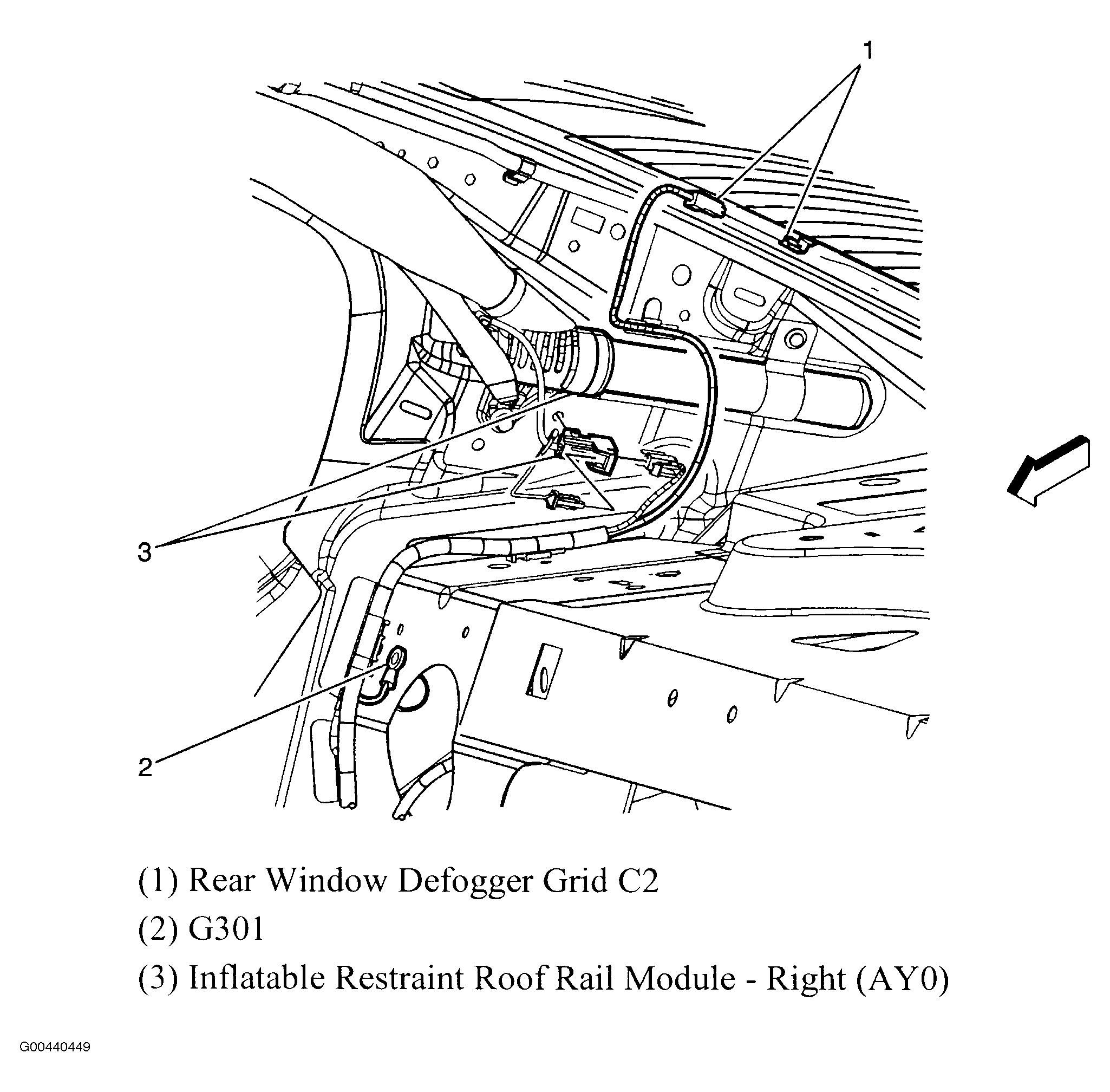 1

3

2

(1) Rear Window Defogger Grid C2

(2) G301

(3) Inflatable Restraint Roof Rail Module - Right (AY0)

G00440449