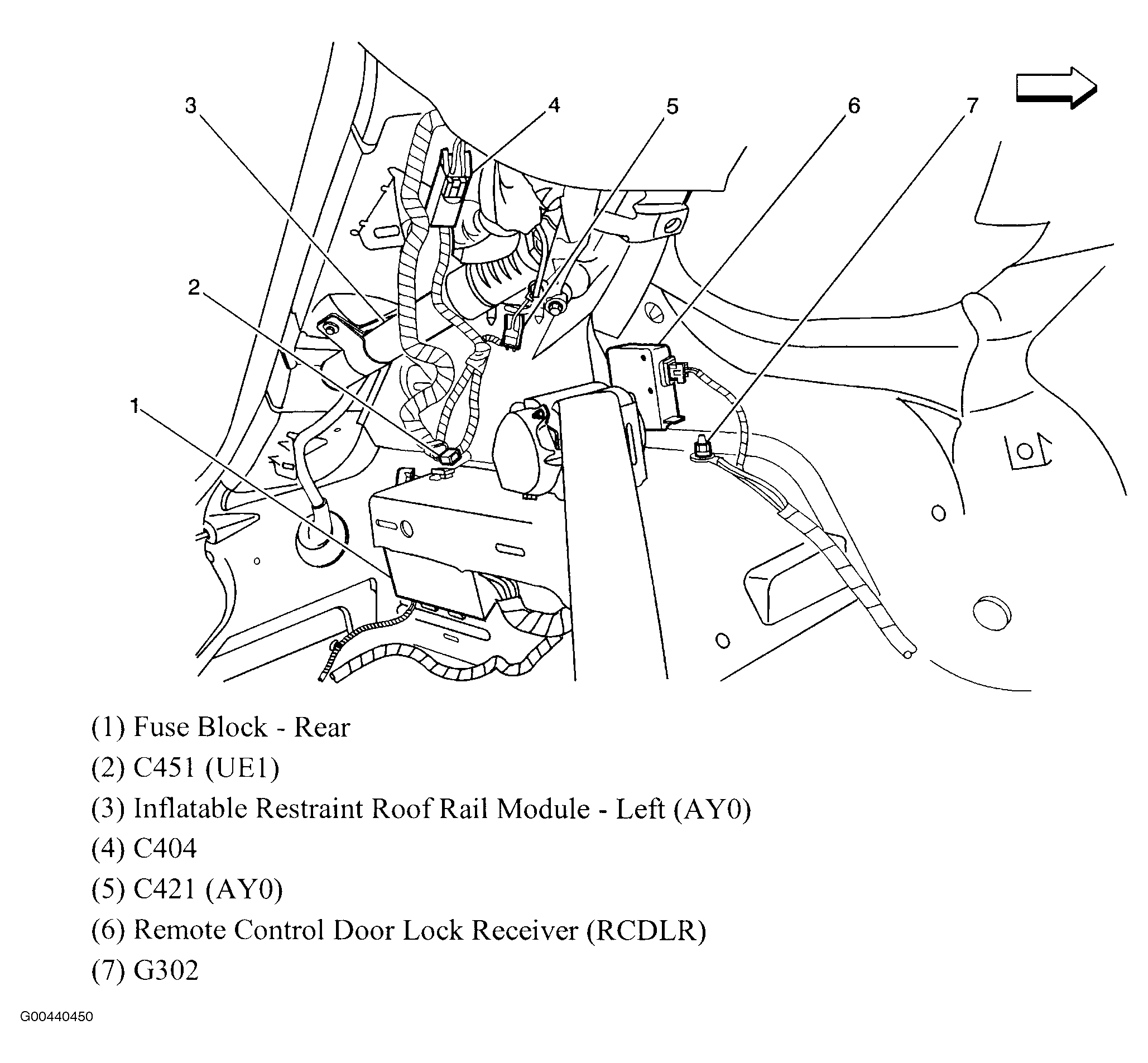 3
4
5
6
7
2
1

(1) Fuse Block - Rear
(2) C451 (UE1)
(3) Inflatable Restraint Roof Rail Module - Left (AY0)
(4) C404
(5) C421 (AY0)
(6) Remote Control Door Lock Receiver (RCDLR)
(7) G302

G00440450