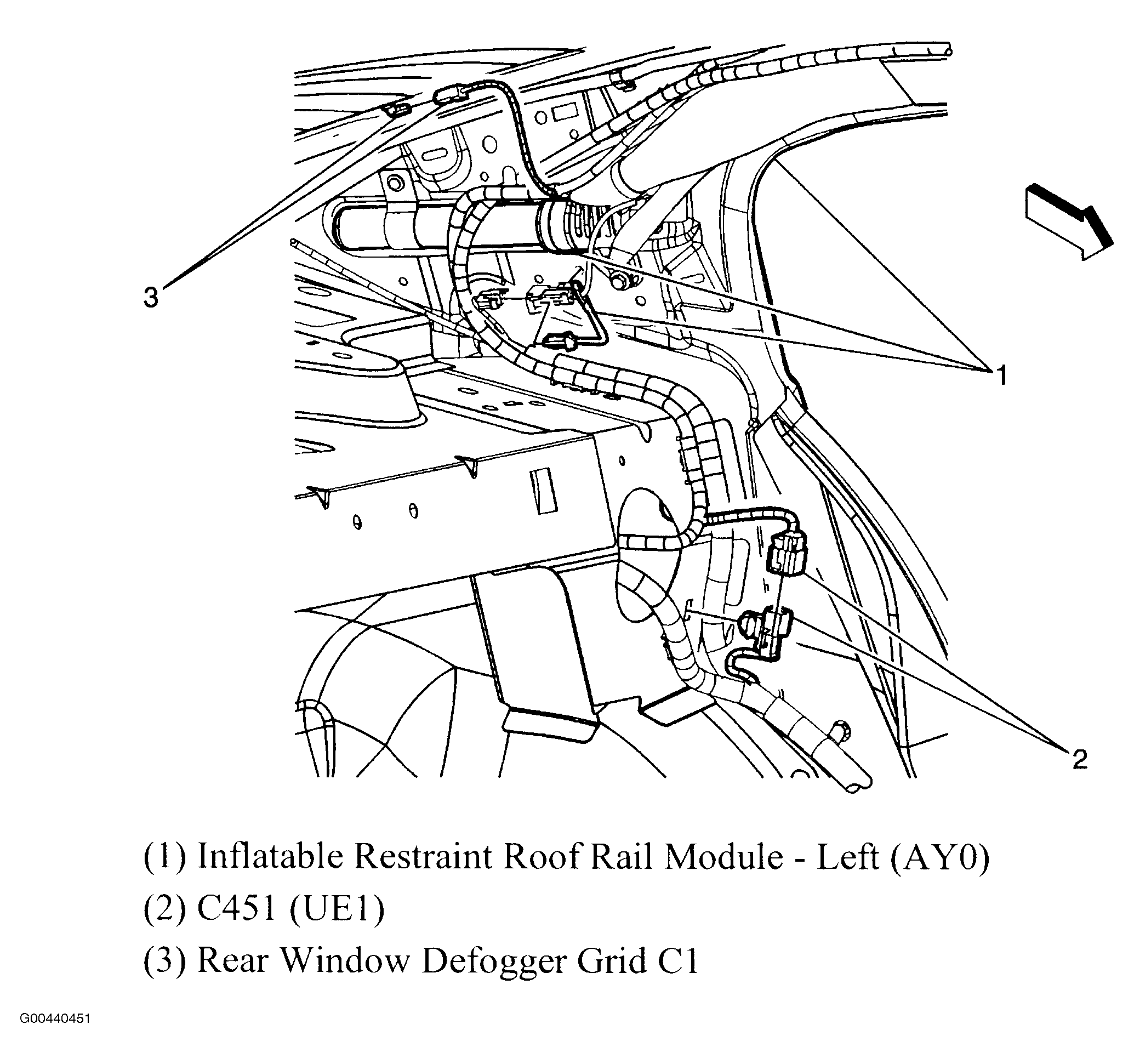 3

1

2

(1) Inflatable Restraint Roof Rail Module - Left (AY0)

(2) C451 (UE1)

(3) Rear Window Defogger Grid C1

G00440451