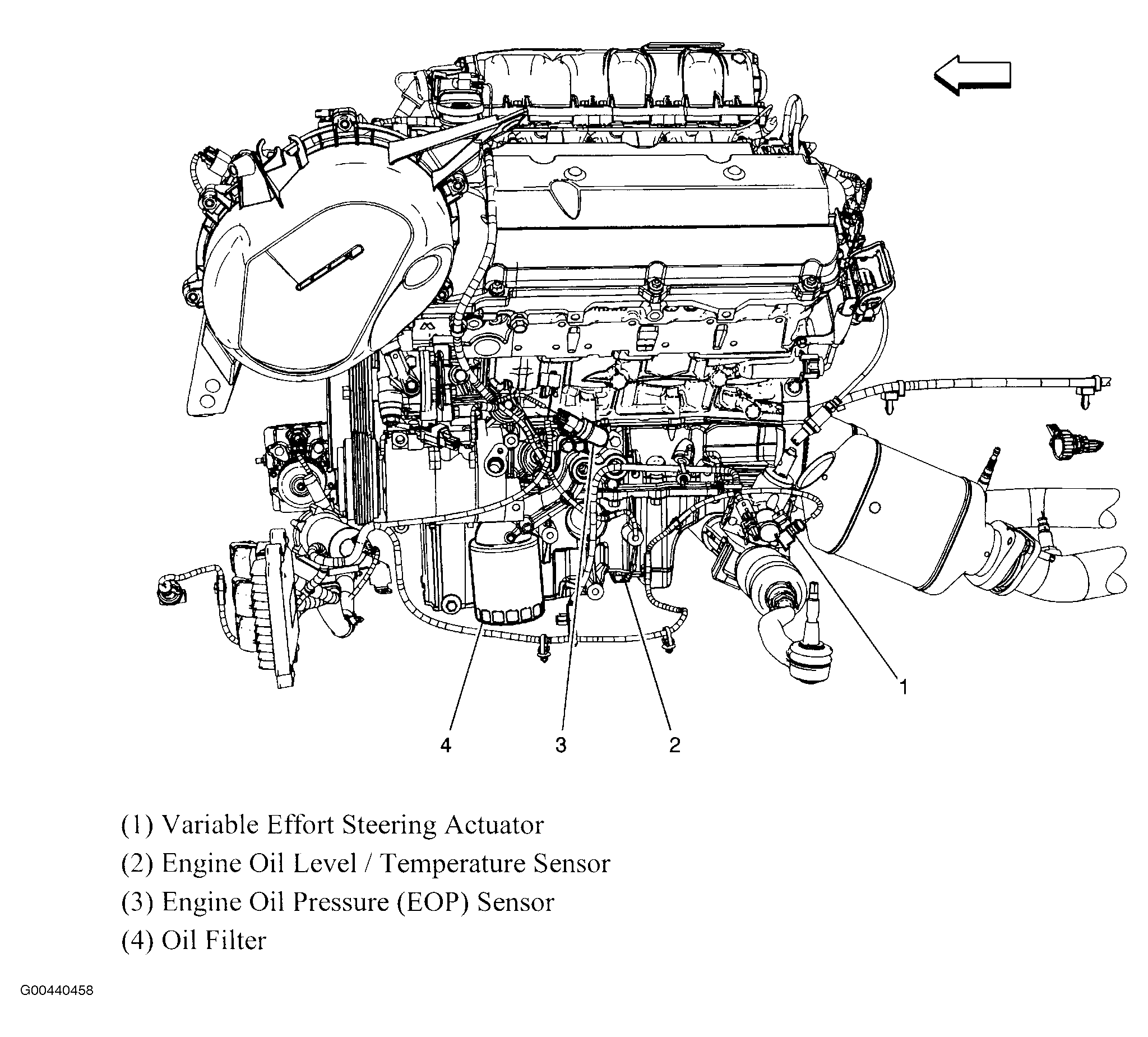 1

4

3

2

(1) Variable Effort Steering Actuator

(2) Engine Oil Level / Temperature Sensor

(3) Engine Oil Pressure (EOP) Sensor

(4) Oil Filter

G00440458