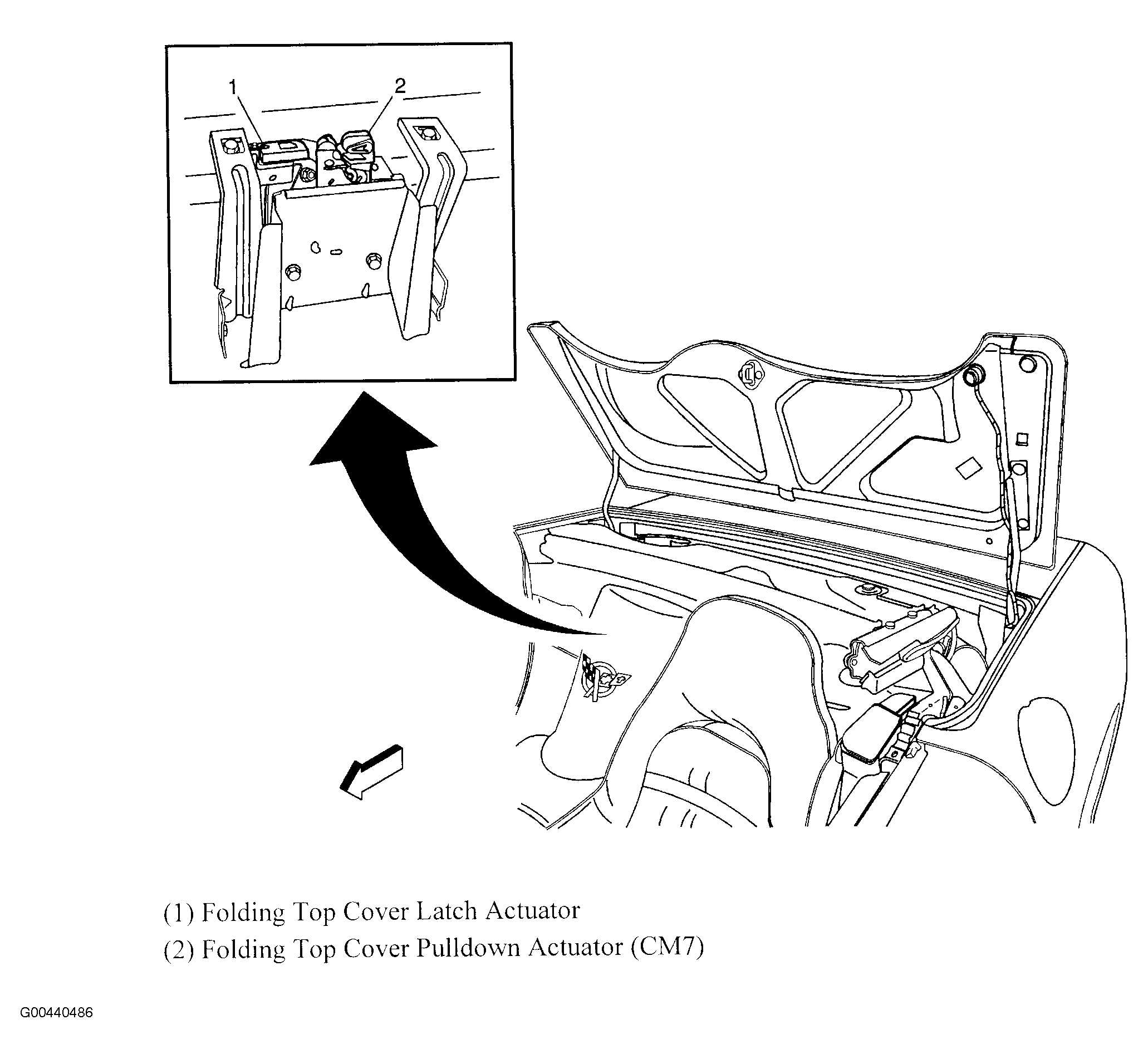 1
2

(1) Folding Top Cover Latch Actuator
(2) Folding Top Cover Pulldown Actuator (CM7)

G00440486