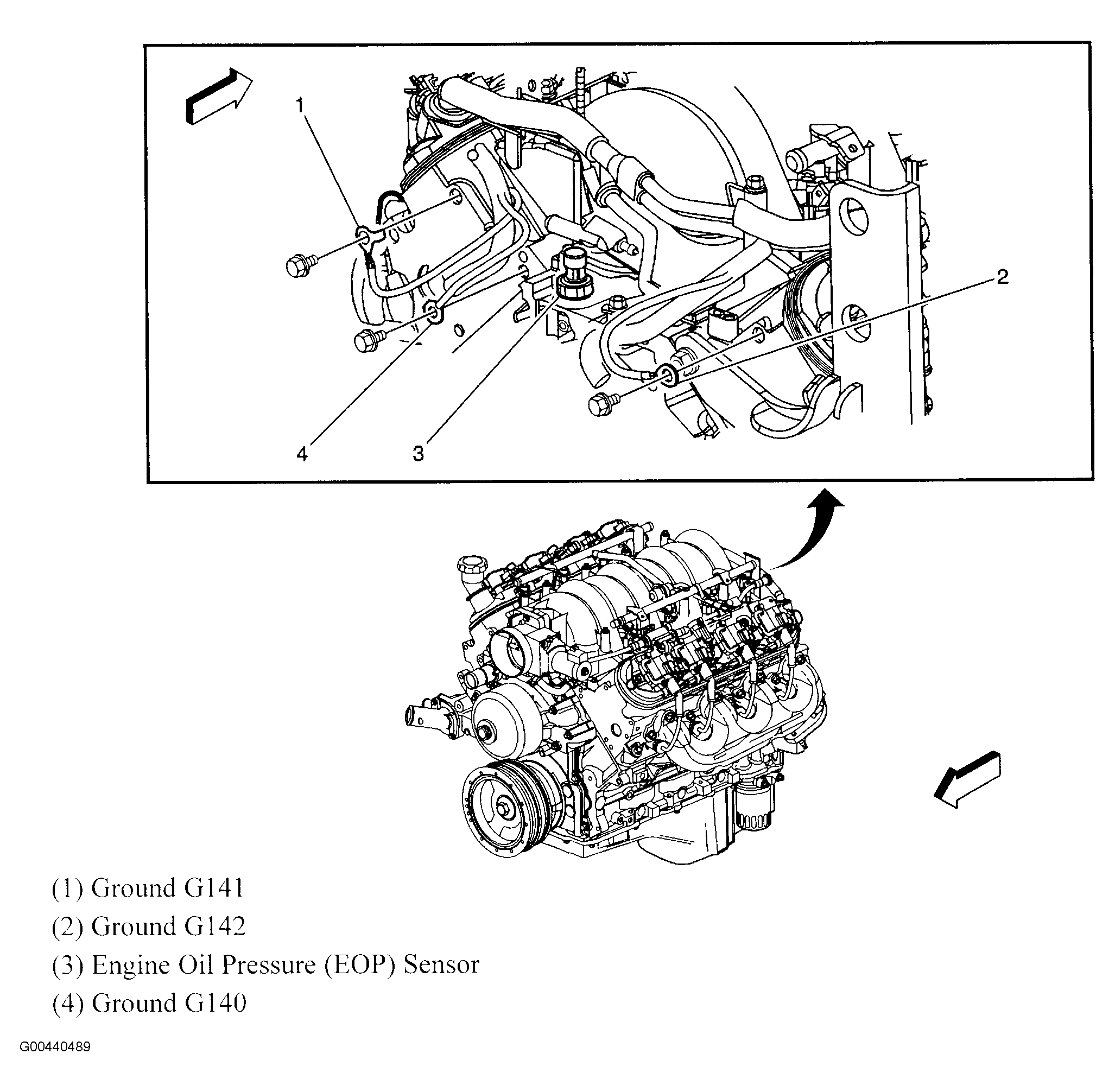 1

2

4

3

(1) Ground G141

(2) Ground G142

(3) Engine Oil Pressure (EOP) Sensor

(4) Ground G140

G00440489