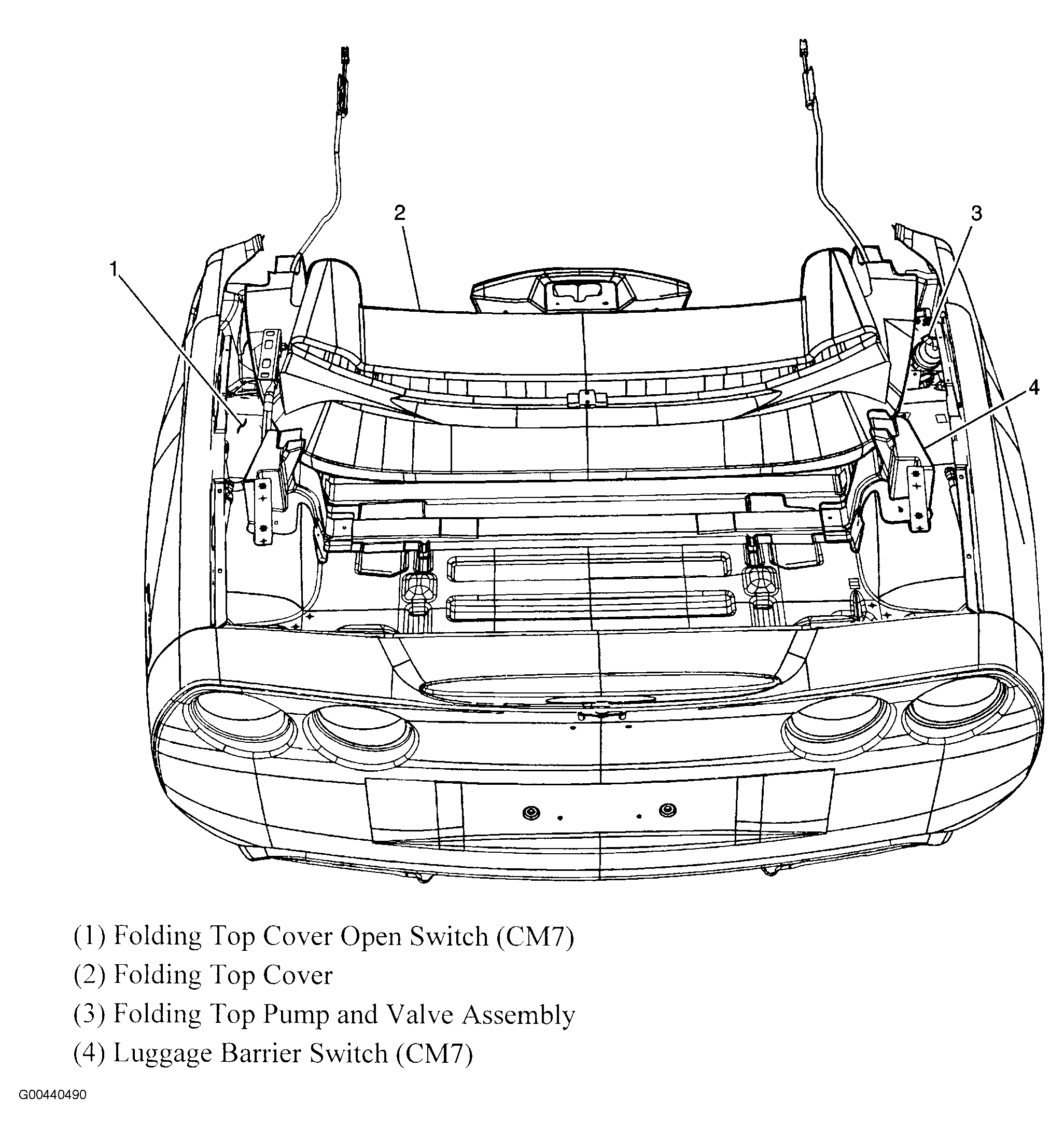 2

3

1

4

(1) Folding Top Cover Open Switch (CM7)

(2) Folding Top Cover

(3) Folding Top Pump and Valve Assembly

(4) Luggage Barrier Switch (CM7)

G00440490