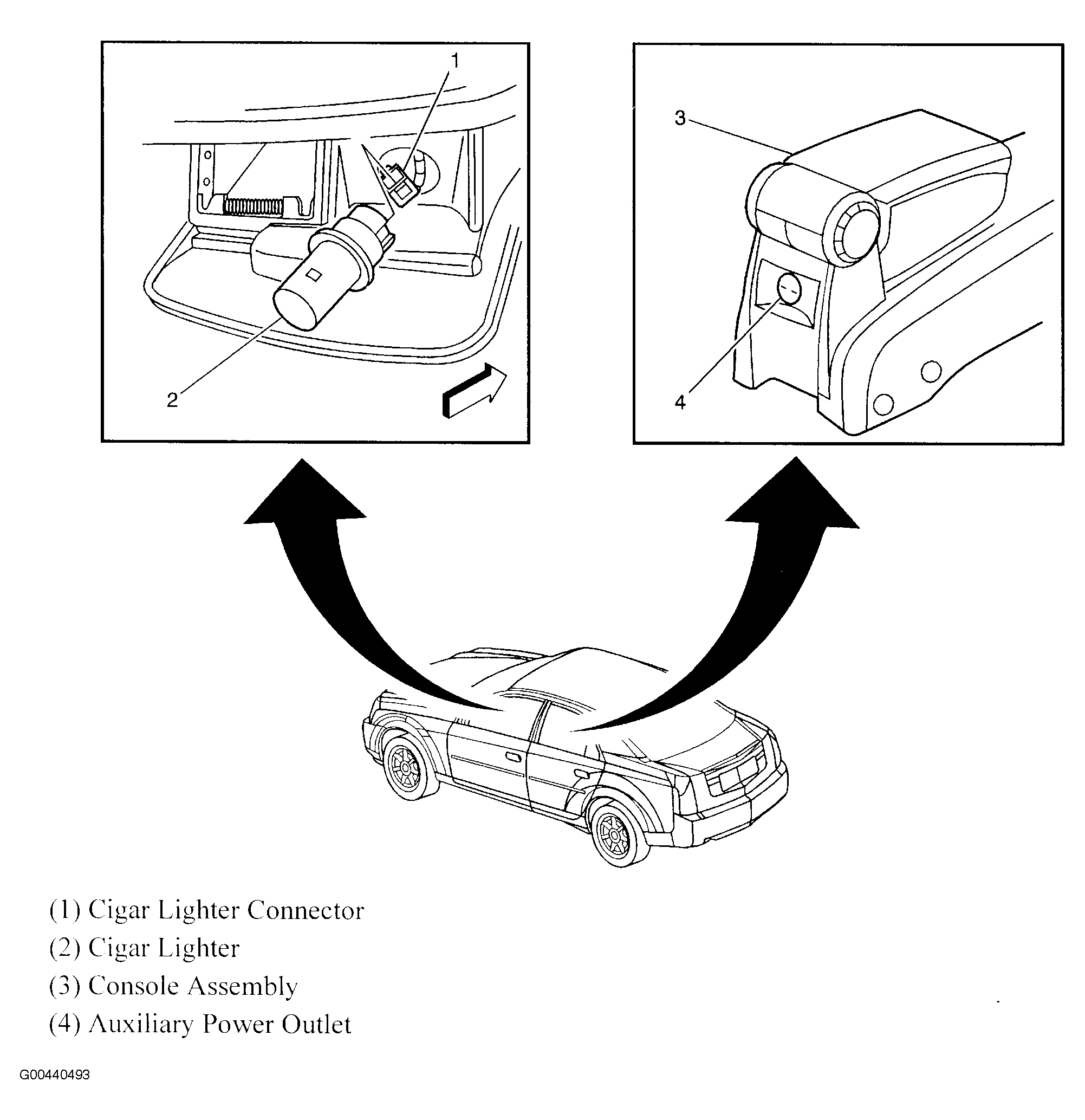 1

2

3

4

(1) Cigar Lighter Connector
(2) Cigar Lighter
(3) Console Assembly
(4) Auxiliary Power Outlet

G00440493