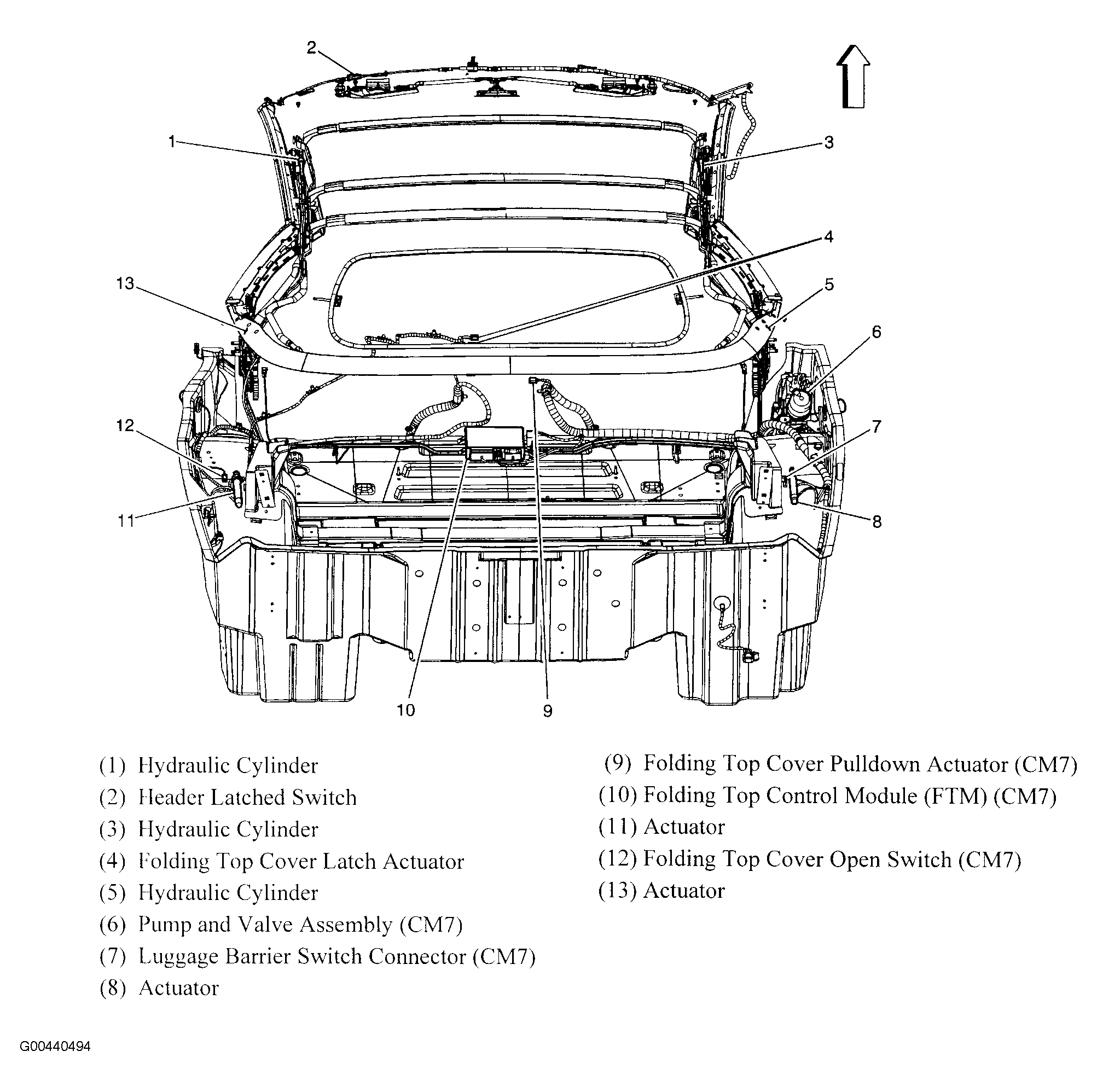 2
1
3
4
13
5
6
12
7
11
8
10
9

(1) Hydraulic Cylinder
(2) Header Latched Switch
(3) Hydraulic Cylinder
(4) Folding Top Cover Latch Actuator
(5) Hydraulic Cylinder
(6) Pump and Valve Assembly (CM7)
(7) Luggage Barrier Switch Connector (CM7)
(8) Actuator

(9) Folding Top Cover Pulldown Actuator (CM7)
(10) Folding Top Control Module (FTM) (CM7)
(11) Actuator
(12) Folding Top Cover Open Switch (CM7)
(13) Actuator

G00440494