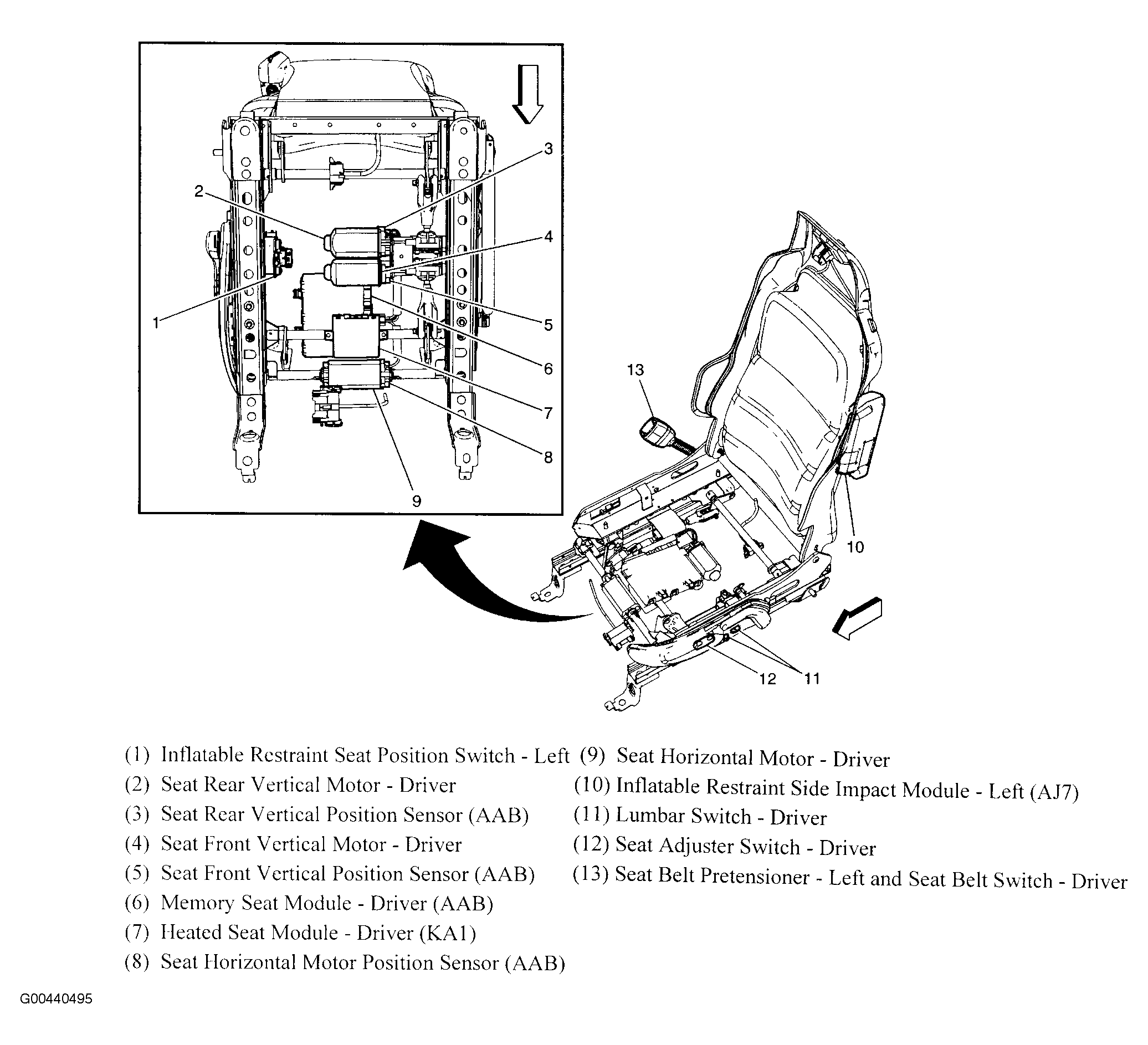 3
2
4
1
5
6
7
8
9
13
10
12
11

(1) Inflatable Restraint Seat Position Switch - Left
(2) Seat Rear Vertical Motor - Driver
(3) Seat Rear Vertical Position Sensor (AAB)
(4) Seat Front Vertical Motor - Driver
(5) Seat Front Vertical Position Sensor (AAB)
(6) Memory Seat Module - Driver (AAB)
(7) Heated Seat Module - Driver (KA1)
(8) Seat Horizontal Motor Position Sensor (AAB)

(9) Seat Horizontal Motor - Driver
(10) Inflatable Restraint Side Impact Module - Left (AJ7)
(11) Lumbar Switch - Driver
(12) Seat Adjuster Switch - Driver
(13) Seat Belt Pretensioner - Left and Seat Belt Switch - Driver

G00440495