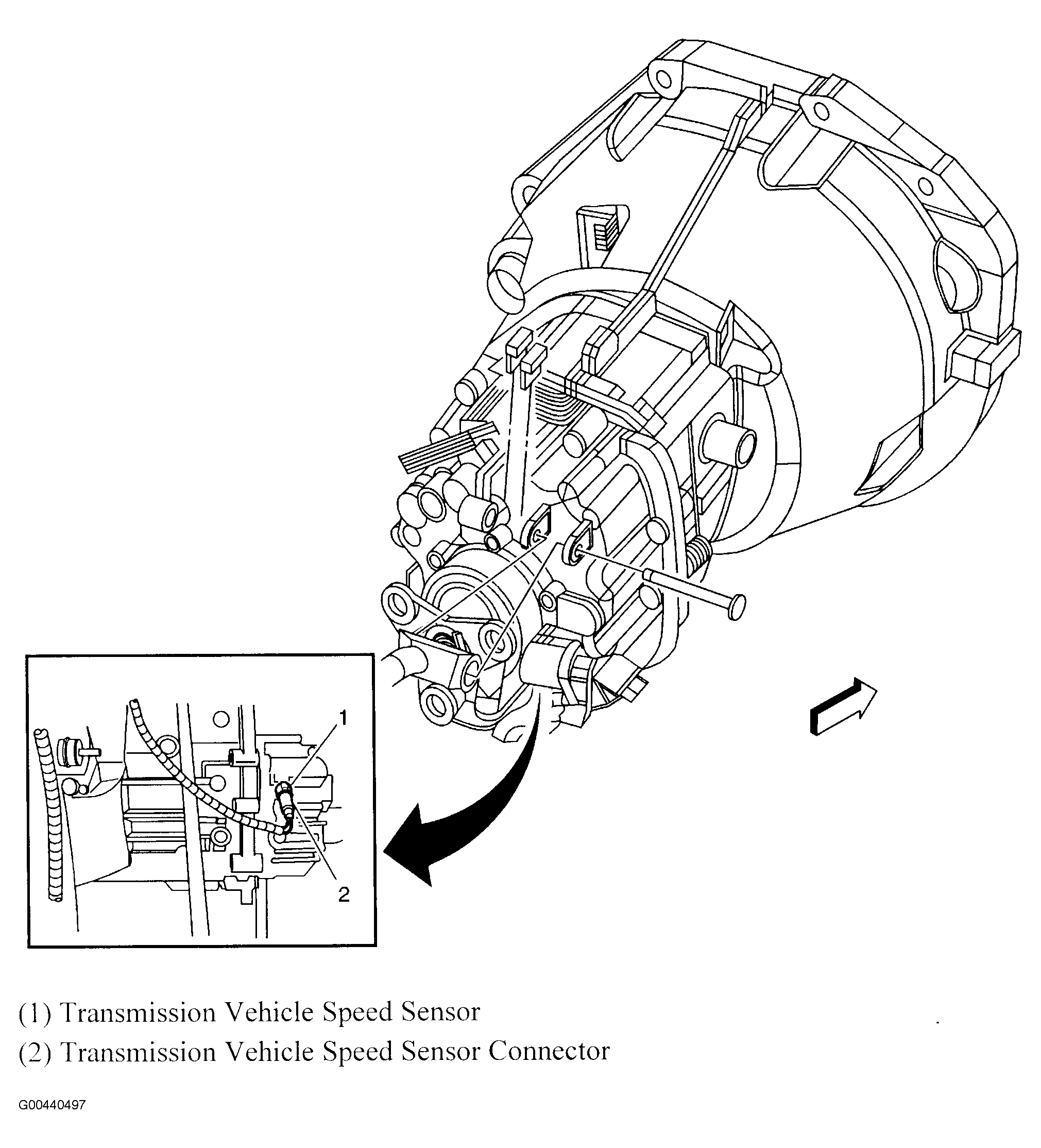 1

2

(1) Transmission Vehicle Speed Sensor
(2) Transmission Vehicle Speed Sensor Connector

G00440497