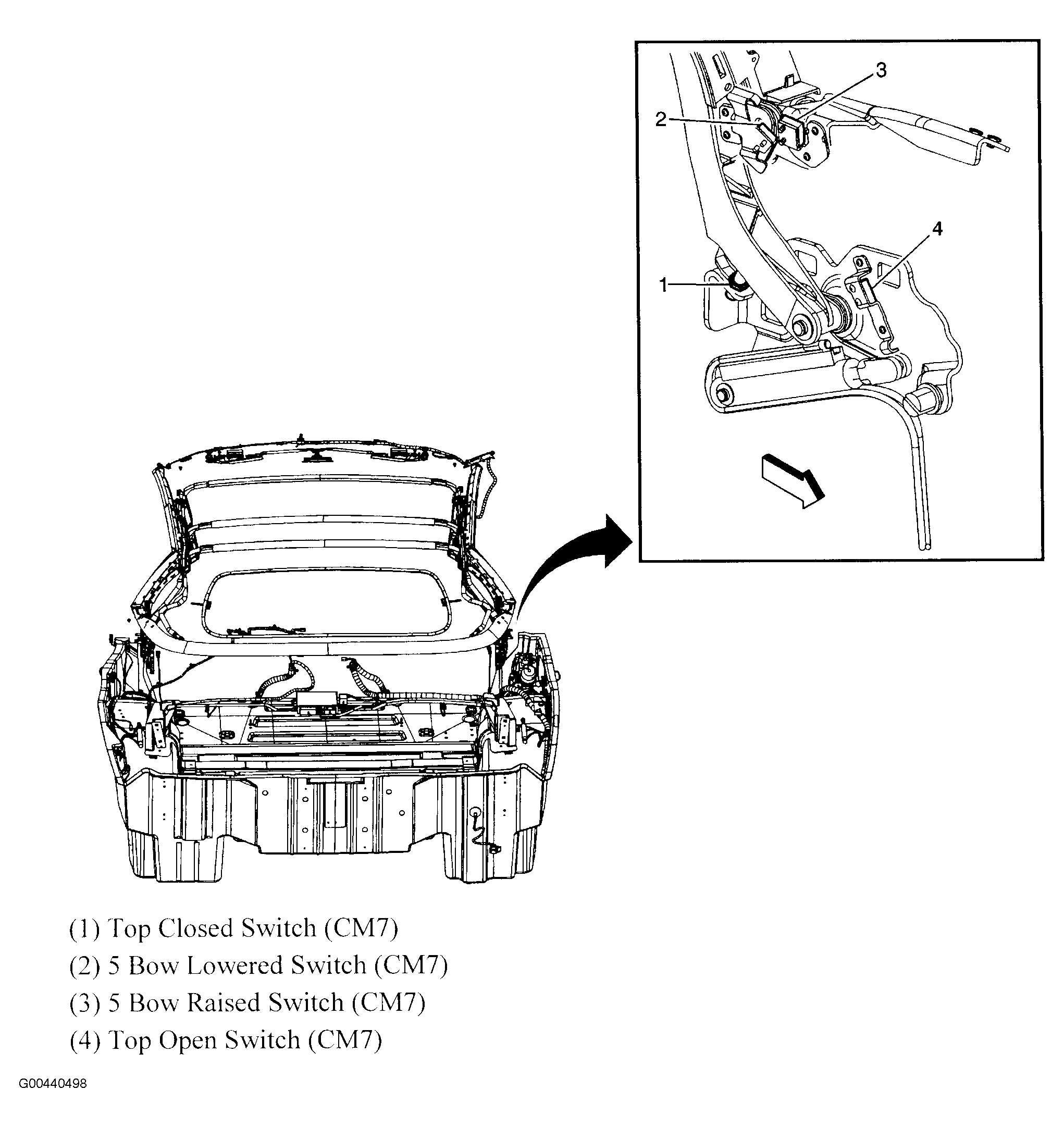 3
2
4
1

(1) Top Closed Switch (CM7)
(2) 5 Bow Lowered Switch (CM7)
(3) 5 Bow Raised Switch (CM7)
(4) Top Open Switch (CM7)

G00440498