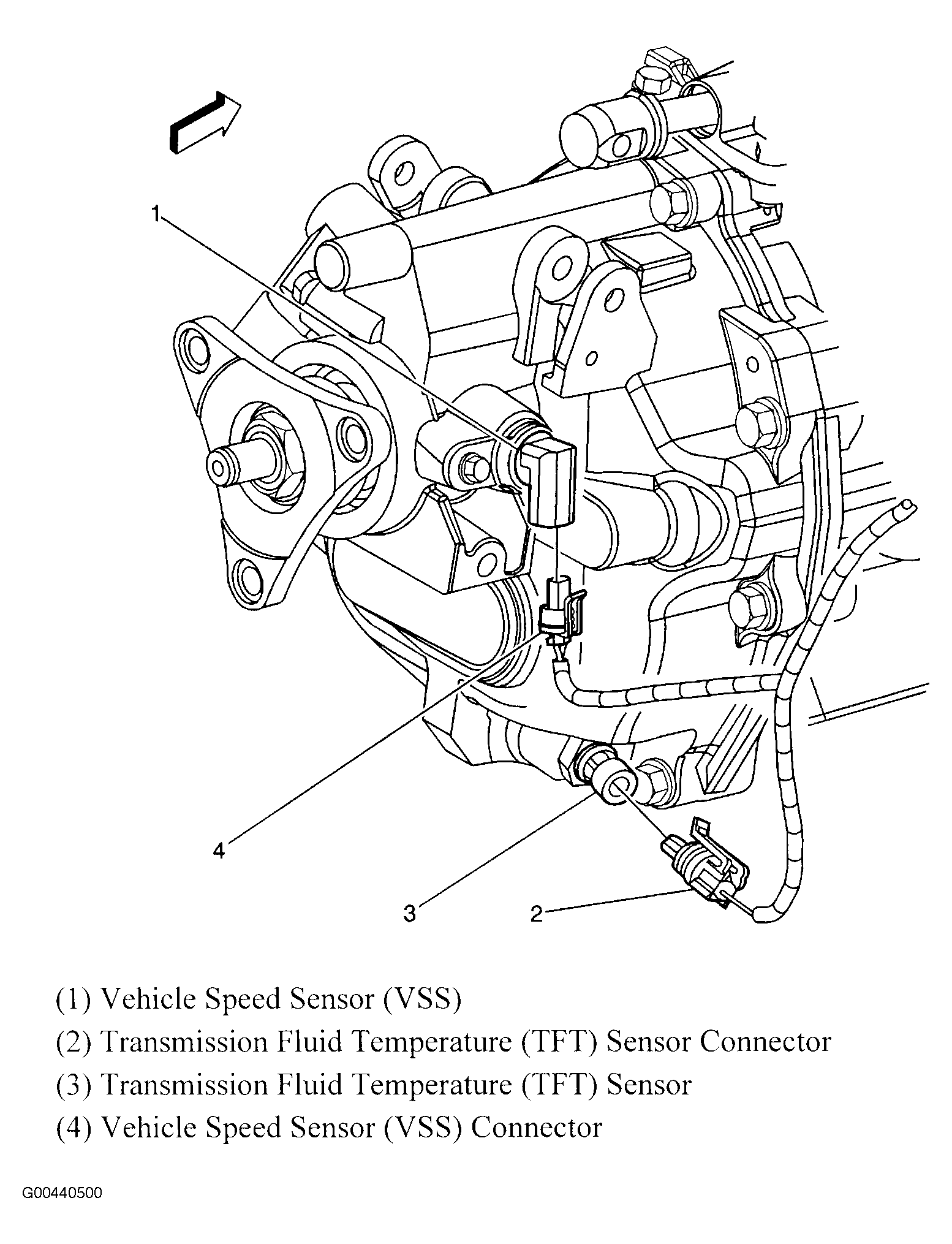 1

4

3

2

(1) Vehicle Speed Sensor (VSS)

(2) Transmission Fluid Temperature (TFT) Sensor Connector

(3) Transmission Fluid Temperature (TFT) Sensor

(4) Vehicle Speed Sensor (VSS) Connector

G00440500