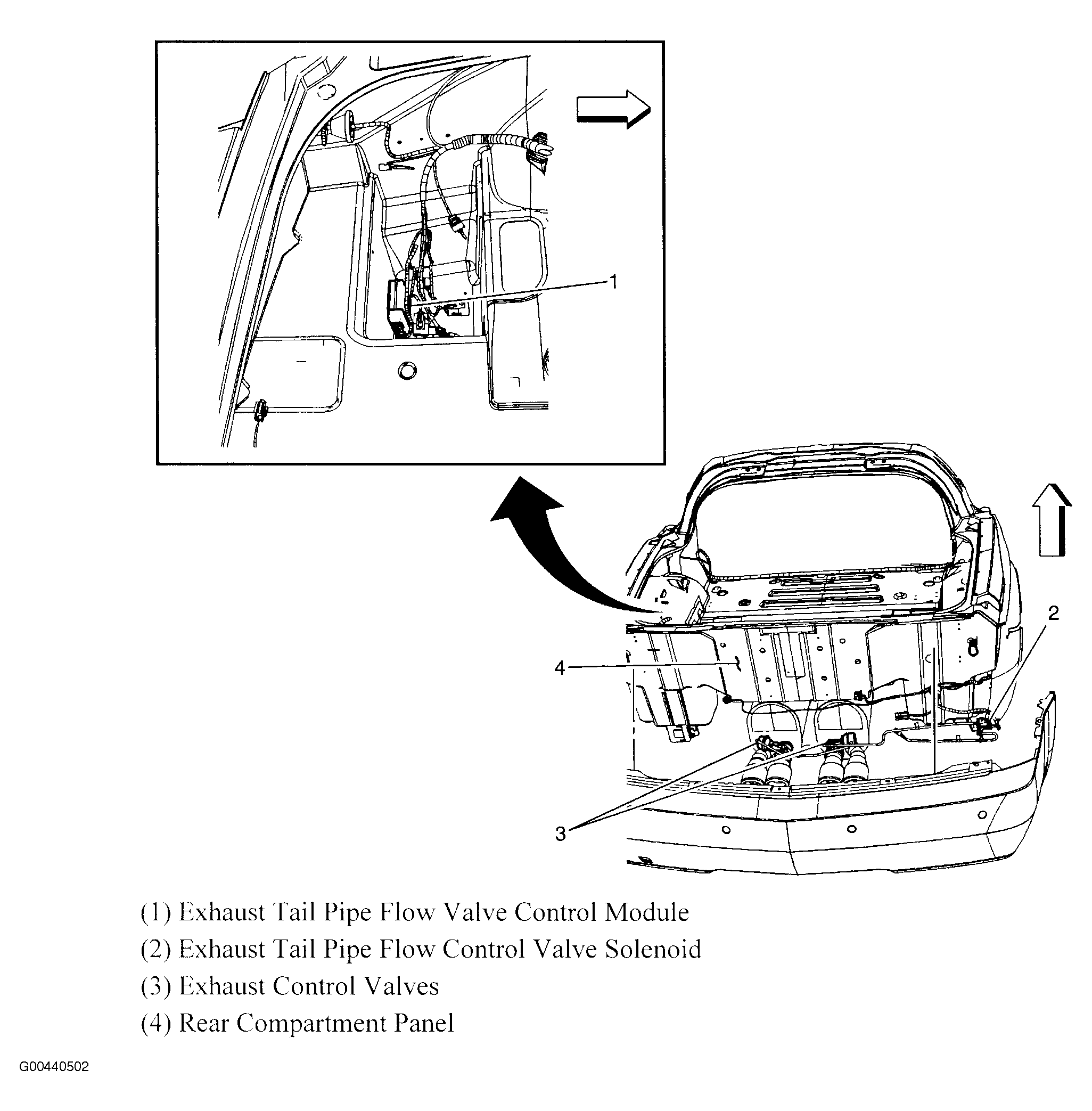 1

2

4

3

(1) Exhaust Tail Pipe Flow Valve Control Module

(2) Exhaust Tail Pipe Flow Control Valve Solenoid

(3) Exhaust Control Valves

(4) Rear Compartment Panel

G00440502