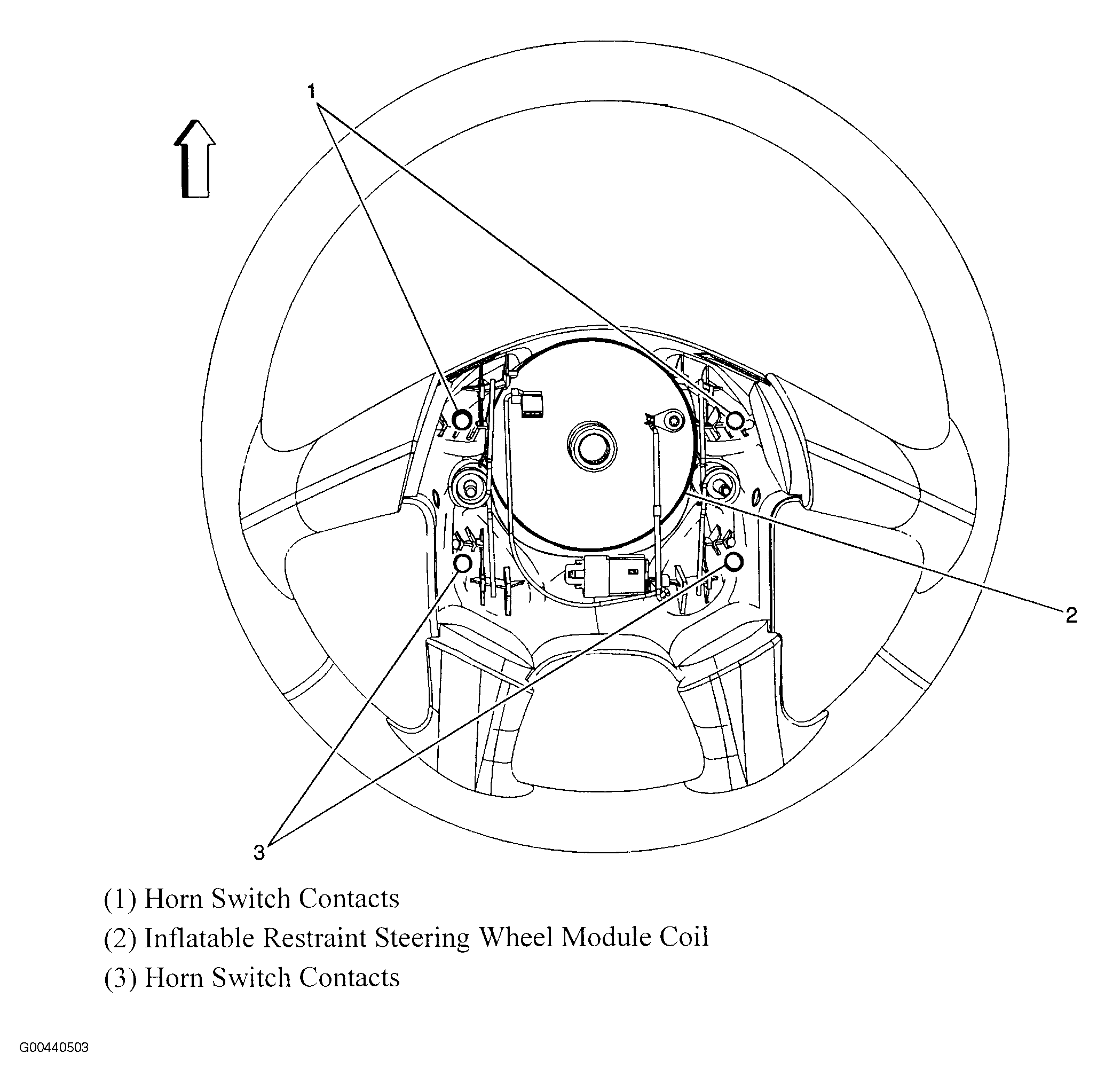 1

2

3

(1) Horn Switch Contacts

(2) Inflatable Restraint Steering Wheel Module Coil

(3) Horn Switch Contacts

G00440503