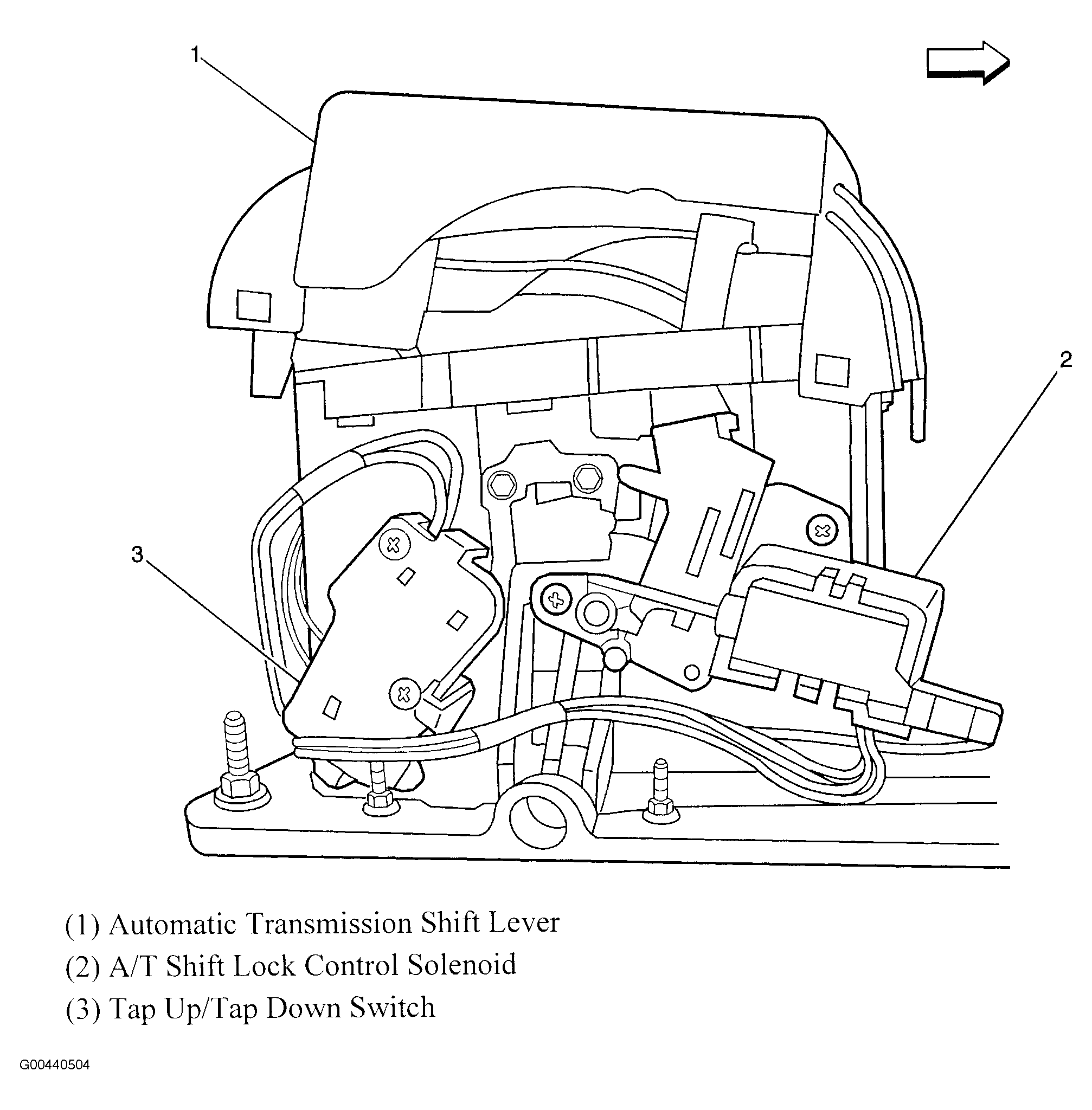 1

2

3

(1) Automatic Transmission Shift Lever

(2) A/T Shift Lock Control Solenoid

(3) Tap Up/Tap Down Switch

G00440504