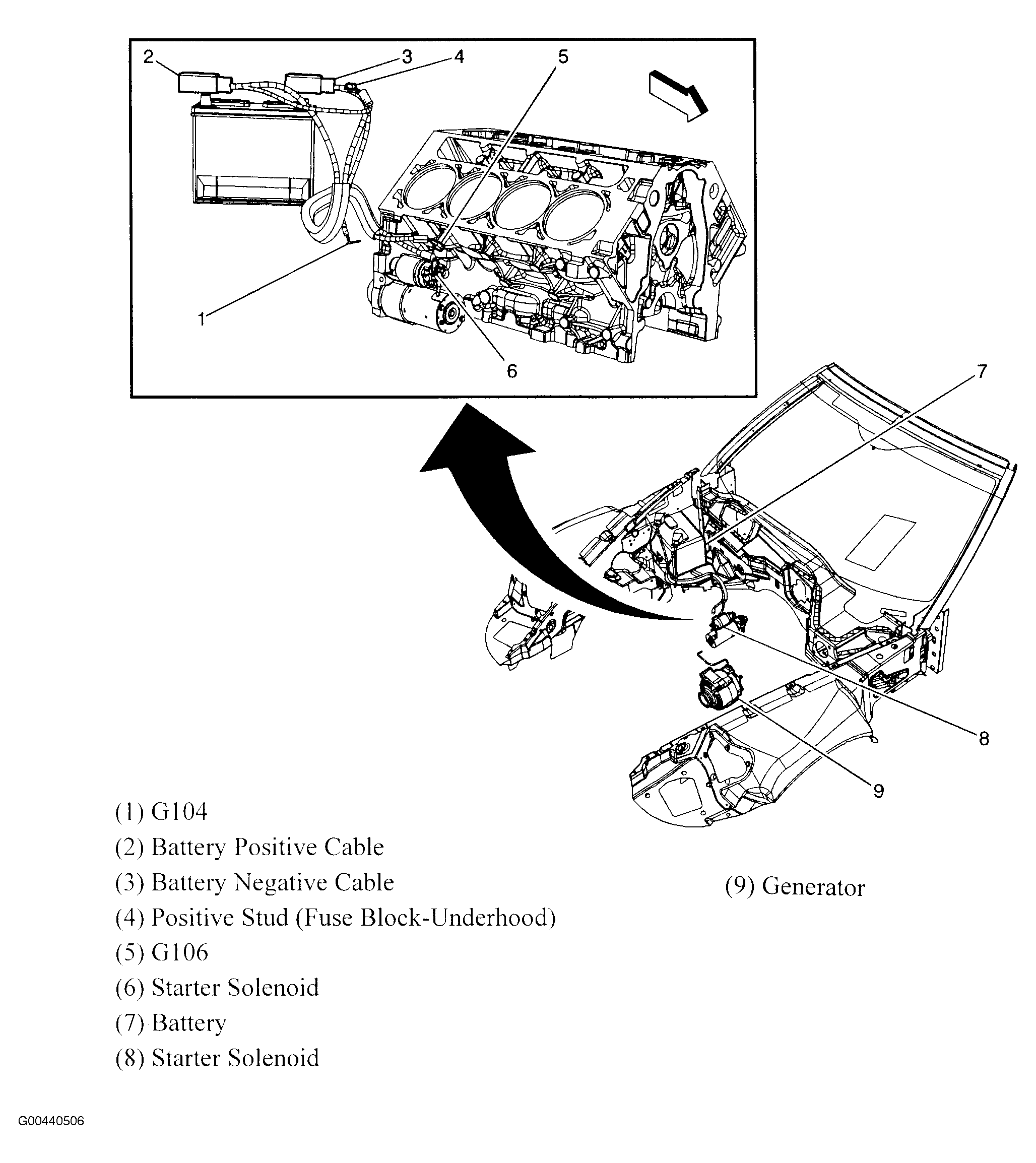 2
3
4
5
1
6
7
8
9

(1) G104
(2) Battery Positive Cable
(3) Battery Negative Cable
(4) Positive Stud (Fuse Block-Underhood)
(5) G106
(6) Starter Solenoid
(7) Battery
(8) Starter Solenoid

(9) Generator

G00440506