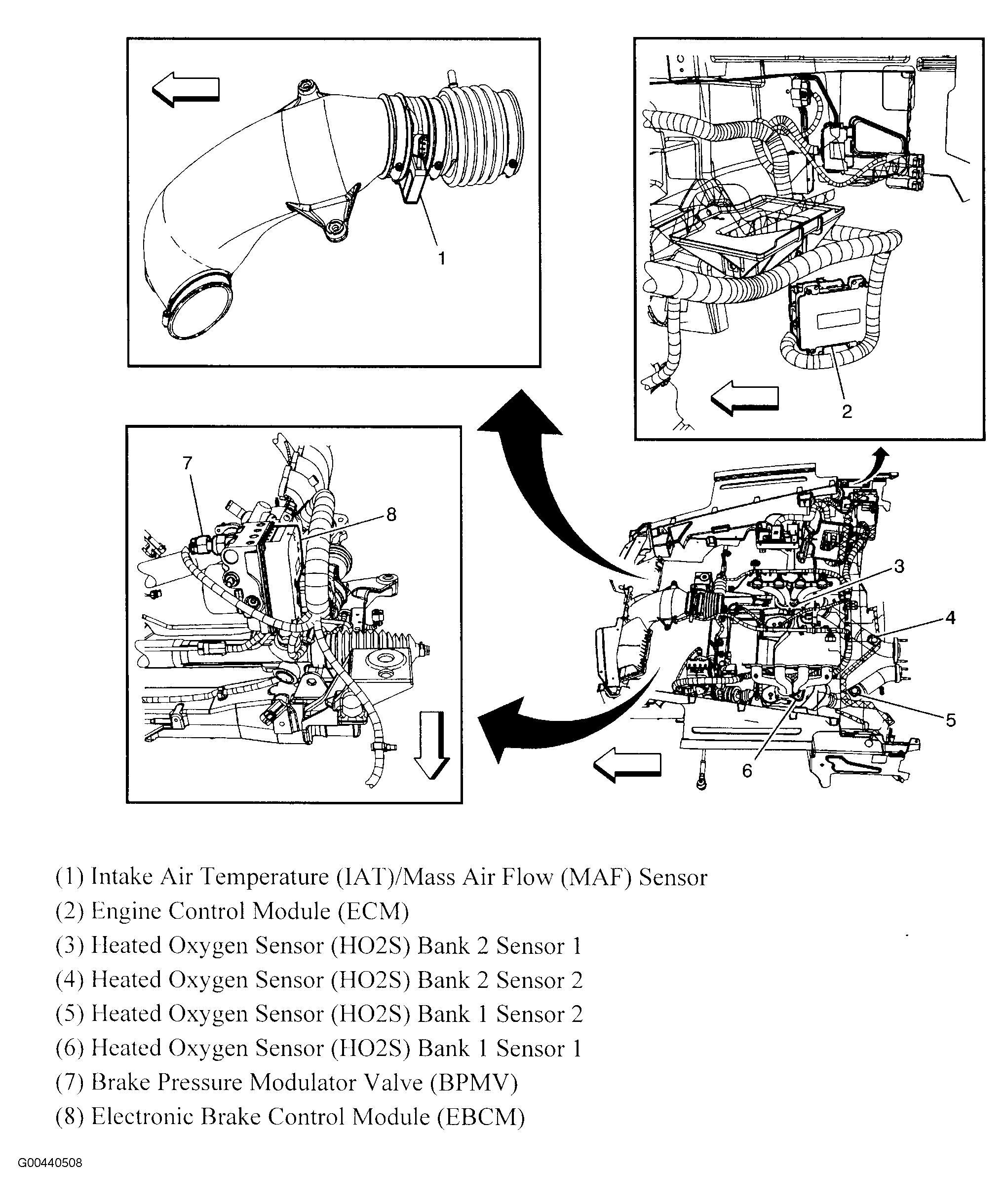 1

2

7

8

3

4

5

6

(1) Intake Air Temperature (IAT)/Mass Air Flow (MAF) Sensor
(2) Engine Control Module (ECM)
(3) Heated Oxygen Sensor (HO2S) Bank 2 Sensor 1
(4) Heated Oxygen Sensor (HO2S) Bank 2 Sensor 2
(5) Heated Oxygen Sensor (HO2S) Bank 1 Sensor 2
(6) Heated Oxygen Sensor (HO2S) Bank 1 Sensor 1
(7) Brake Pressure Modulator Valve (BPMV)
(8) Electronic Brake Control Module (EBCM)

G00440508