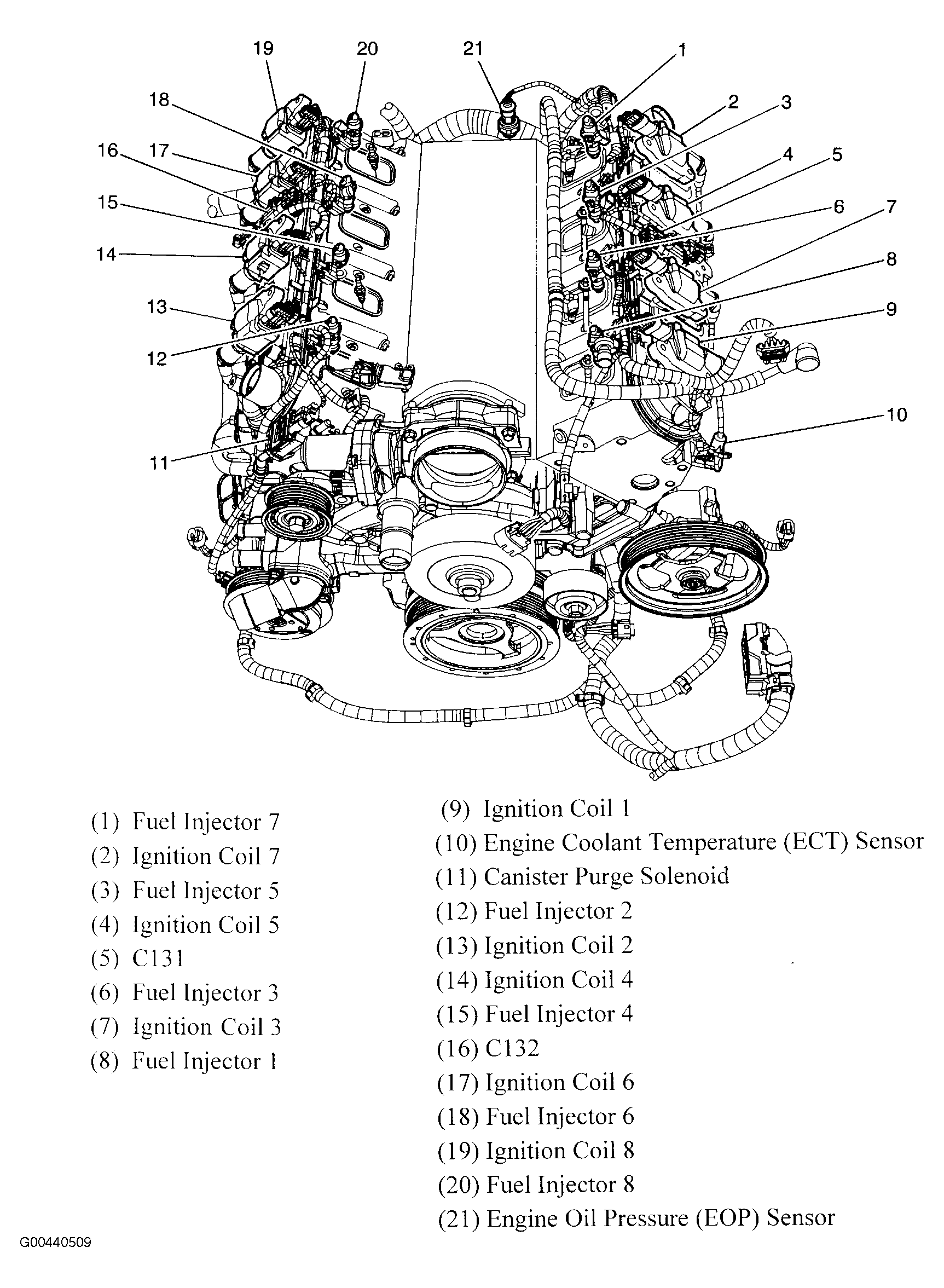 19
20
21
1
18
2
3
16
17
4
5
15
6
7
14
8
13
9
12
10
11

(1) Fuel Injector 7
(2) Ignition Coil 7
(3) Fuel Injector 5
(4) Ignition Coil 5
(5) C131
(6) Fuel Injector 3
(7) Ignition Coil 3
(8) Fuel Injector 1

(9) Ignition Coil 1
(10) Engine Coolant Temperature (ECT) Sensor
(11) Canister Purge Solenoid
(12) Fuel Injector 2
(13) Ignition Coil 2
(14) Ignition Coil 4
(15) Fuel Injector 4
(16) C132
(17) Ignition Coil 6
(18) Fuel Injector 6
(19) Ignition Coil 8
(20) Fuel Injector 8
(21) Engine Oil Pressure (EOP) Sensor

G00440509