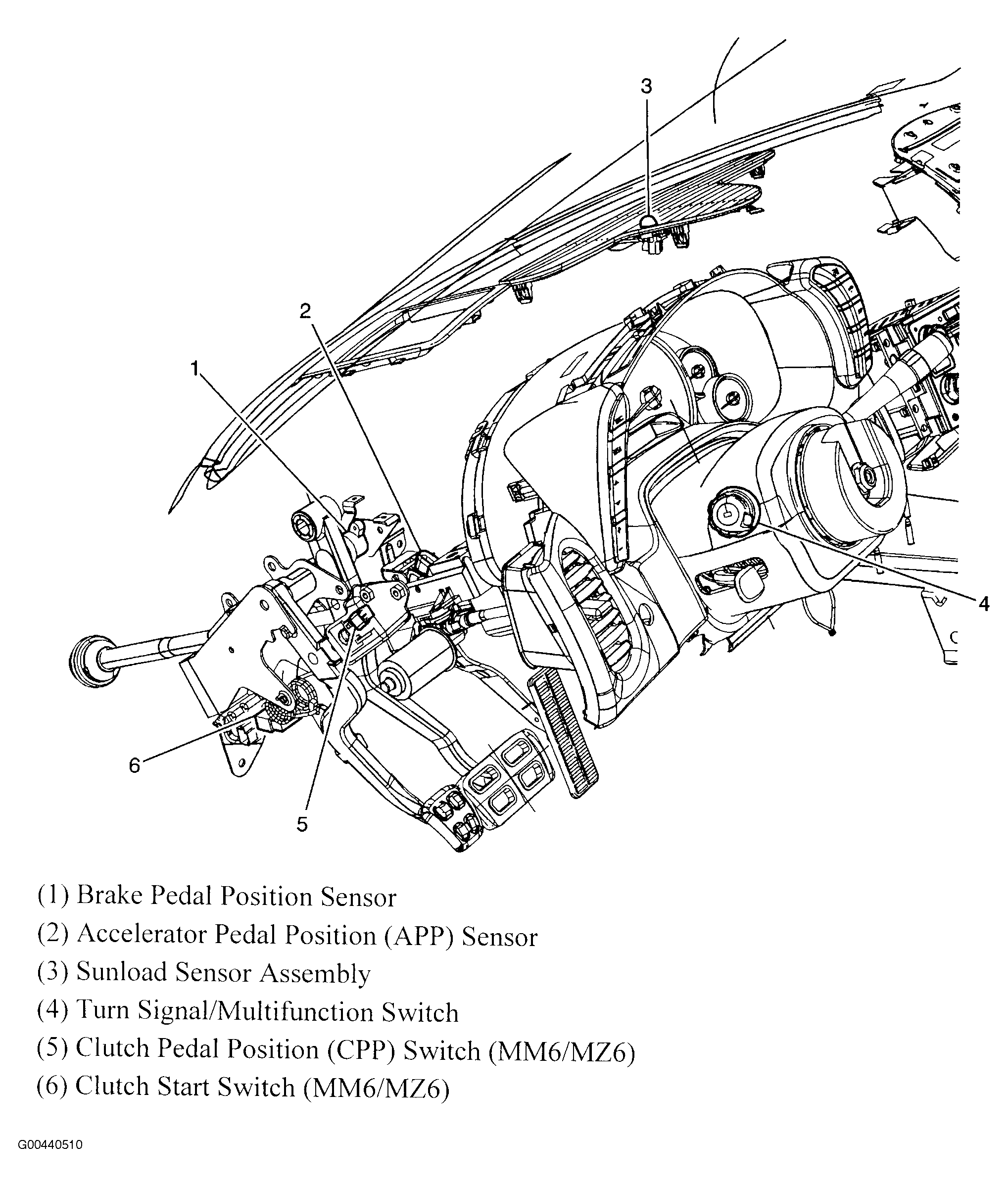 3

2

1

4

6

5

(1) Brake Pedal Position Sensor
(2) Accelerator Pedal Position (APP) Sensor
(3) Sunload Sensor Assembly
(4) Turn Signal/Multifunction Switch
(5) Clutch Pedal Position (CPP) Switch (MM6/MZ6)
(6) Clutch Start Switch (MM6/MZ6)

G00440510