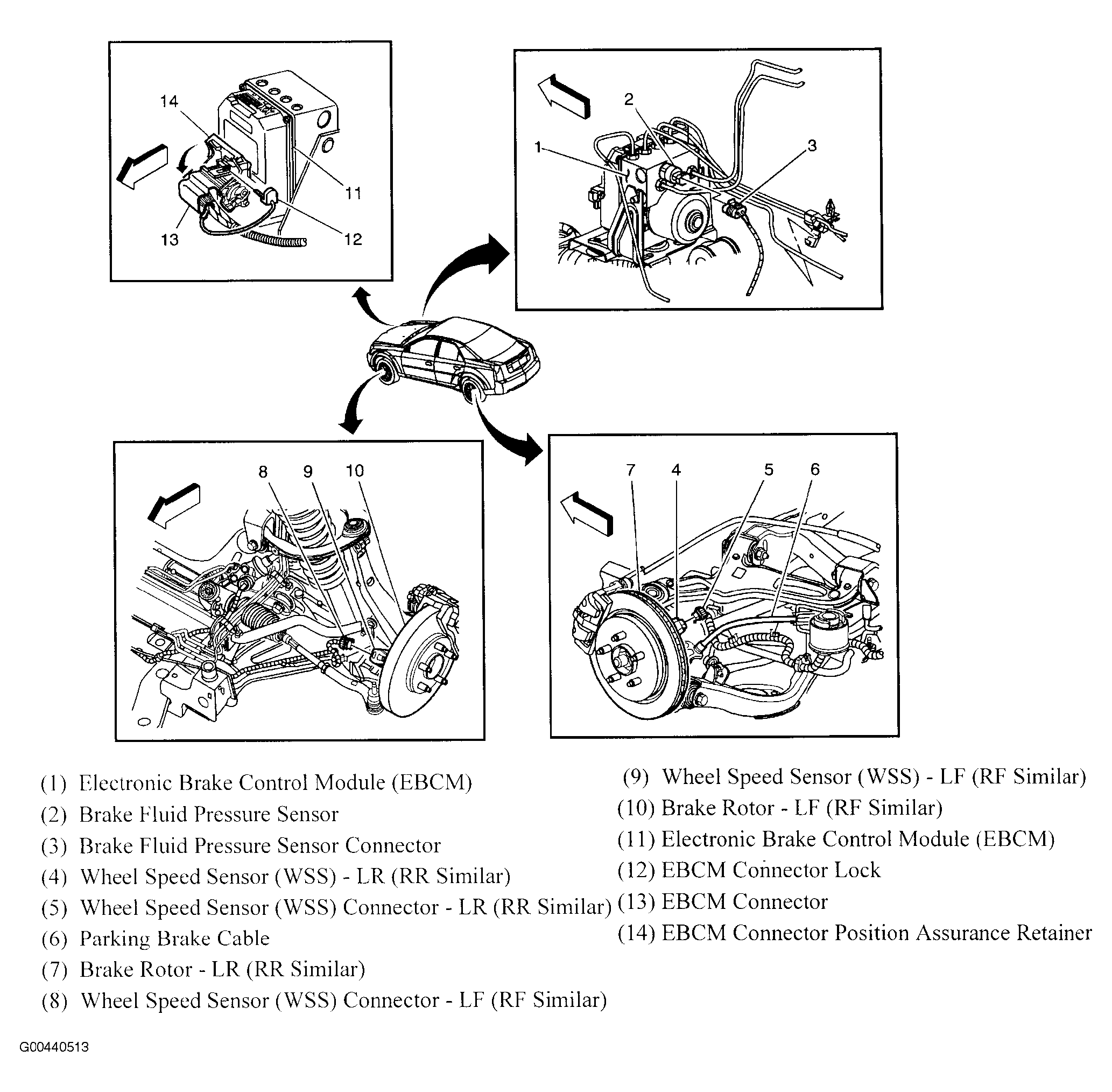 14
11
13
12

2
1
3

8 9 10

7 4 5 6

(1) Electronic Brake Control Module (EBCM)
(2) Brake Fluid Pressure Sensor
(3) Brake Fluid Pressure Sensor Connector
(4) Wheel Speed Sensor (WSS) - LR (RR Similar)
(5) Wheel Speed Sensor (WSS) Connector - LR (RR Similar)
(6) Parking Brake Cable
(7) Brake Rotor - LR (RR Similar)
(8) Wheel Speed Sensor (WSS) Connector - LF (RF Similar)

(9) Wheel Speed Sensor (WSS) - LF (RF Similar)
(10) Brake Rotor - LF (RF Similar)
(11) Electronic Brake Control Module (EBCM)
(12) EBCM Connector Lock
(13) EBCM Connector
(14) EBCM Connector Position Assurance Retainer

G00440513