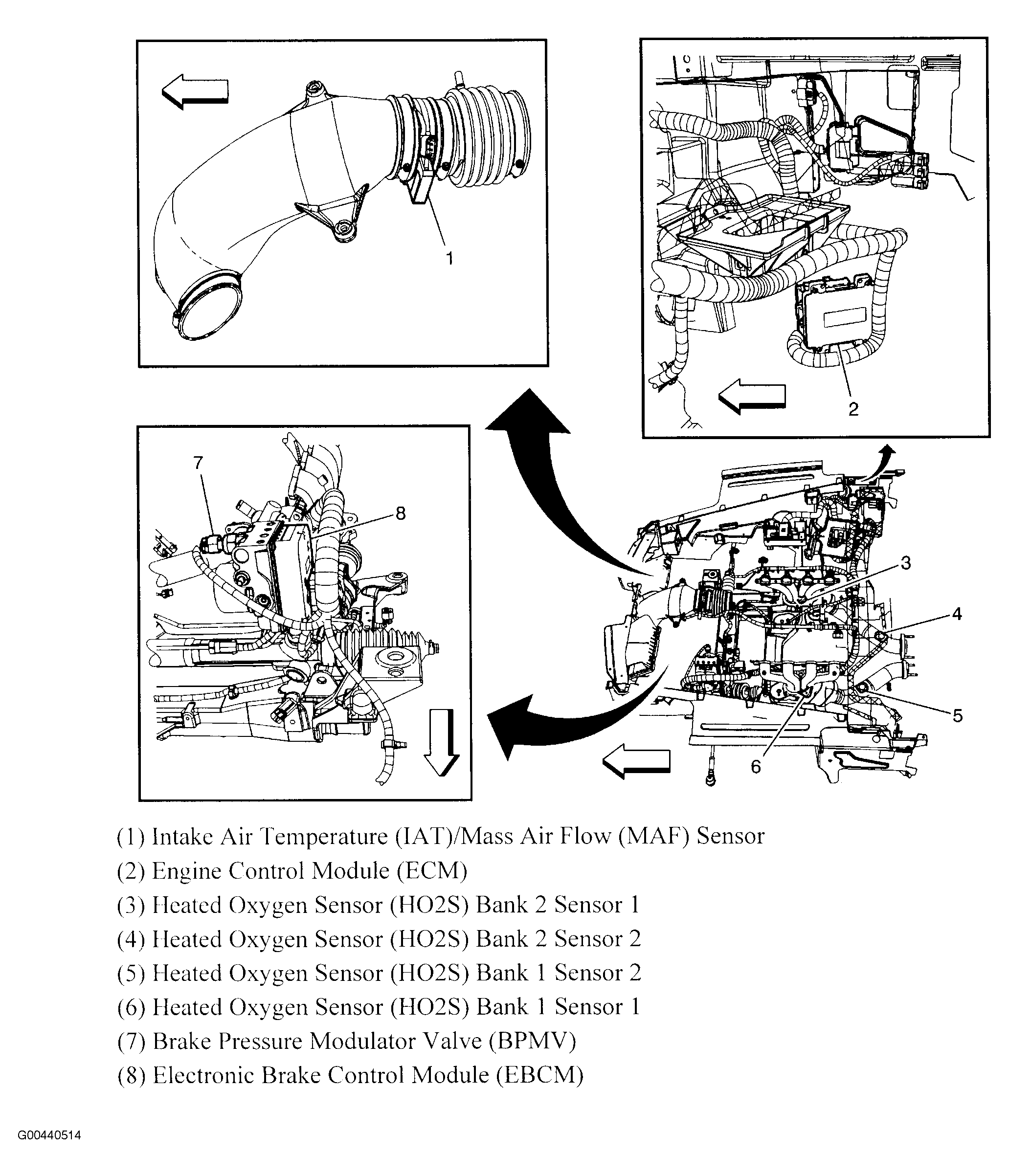 1

2

7

8

3

4

5

6

(1) Intake Air Temperature (IAT)/Mass Air Flow (MAF) Sensor
(2) Engine Control Module (ECM)
(3) Heated Oxygen Sensor (HO2S) Bank 2 Sensor 1
(4) Heated Oxygen Sensor (HO2S) Bank 2 Sensor 2
(5) Heated Oxygen Sensor (HO2S) Bank 1 Sensor 2
(6) Heated Oxygen Sensor (HO2S) Bank 1 Sensor 1
(7) Brake Pressure Modulator Valve (BPMV)
(8) Electronic Brake Control Module (EBCM)

G00440514