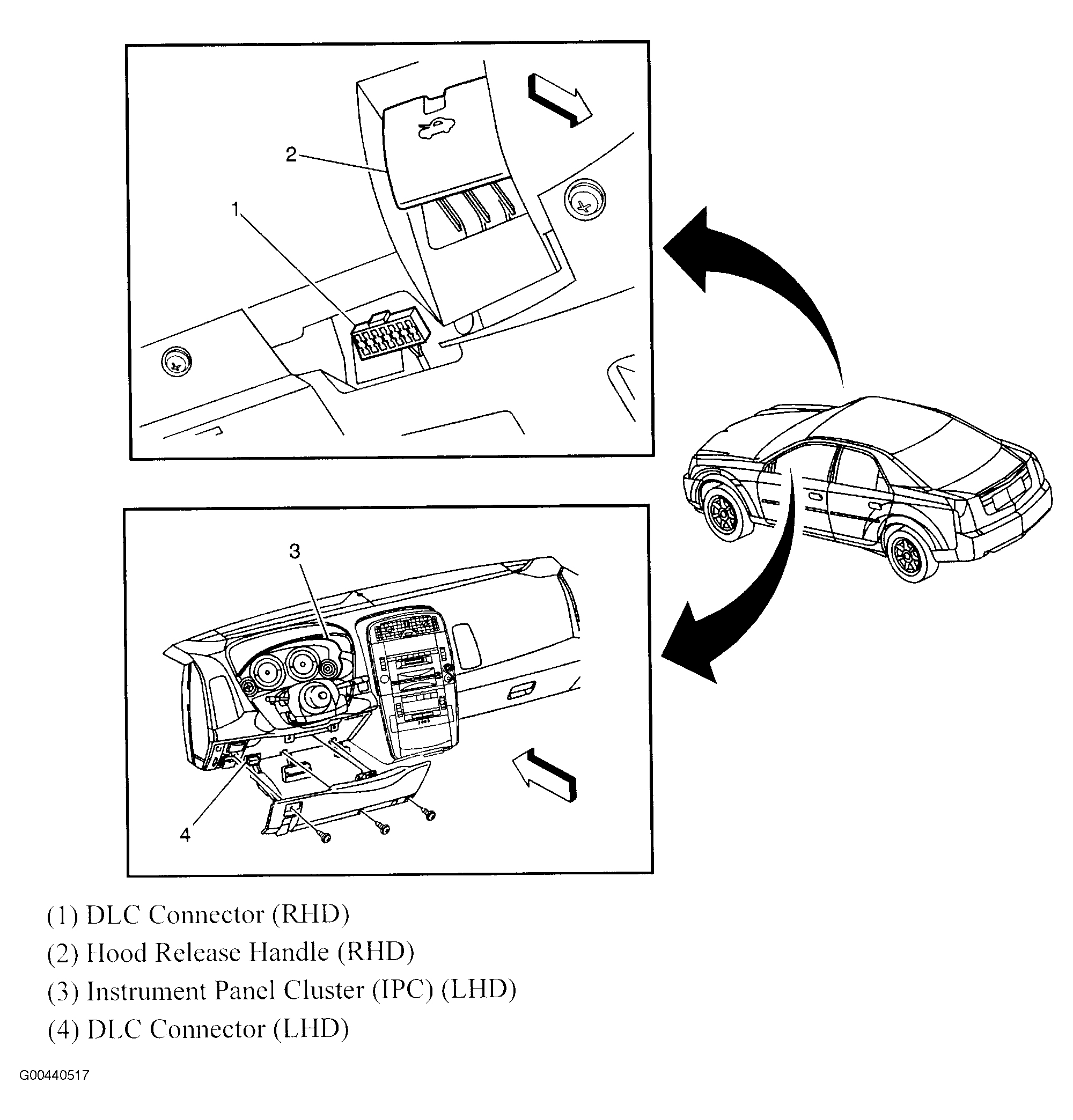 2

1

3

4

(1) DLC Connector (RHD)

(2) Hood Release Handle (RHD)

(3) Instrument Panel Cluster (IPC) (LHD)

(4) DLC Connector (LHD)

G00440517