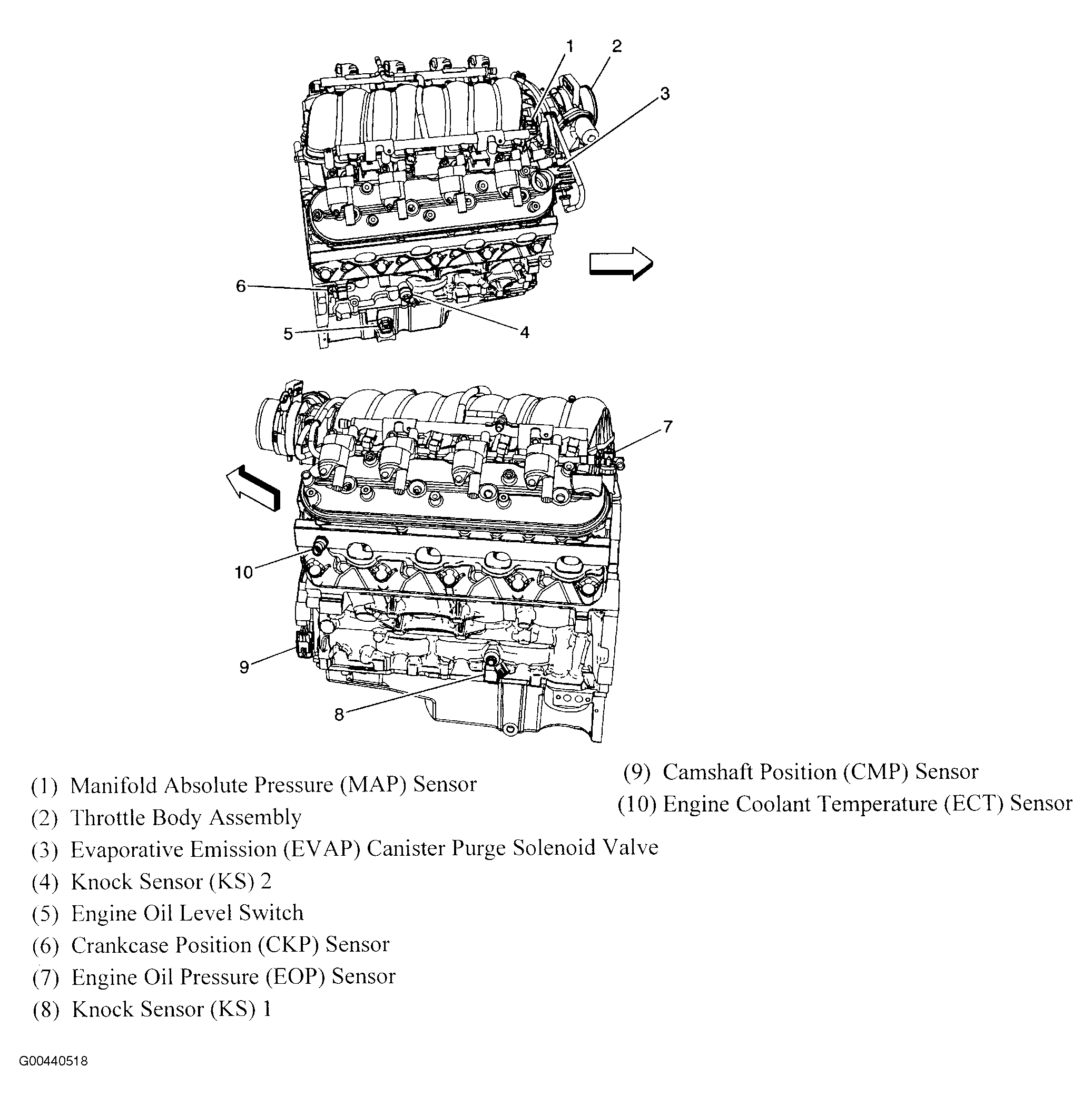 1
2
3
6
5
4
7
10
9
8

(1) Manifold Absolute Pressure (MAP) Sensor
(2) Throttle Body Assembly
(3) Evaporative Emission (EVAP) Canister Purge Solenoid Valve
(4) Knock Sensor (KS) 2
(5) Engine Oil Level Switch
(6) Crankcase Position (CKP) Sensor
(7) Engine Oil Pressure (EOP) Sensor
(8) Knock Sensor (KS) 1

(9) Camshaft Position (CMP) Sensor
(10) Engine Coolant Temperature (ECT) Sensor

G00440518