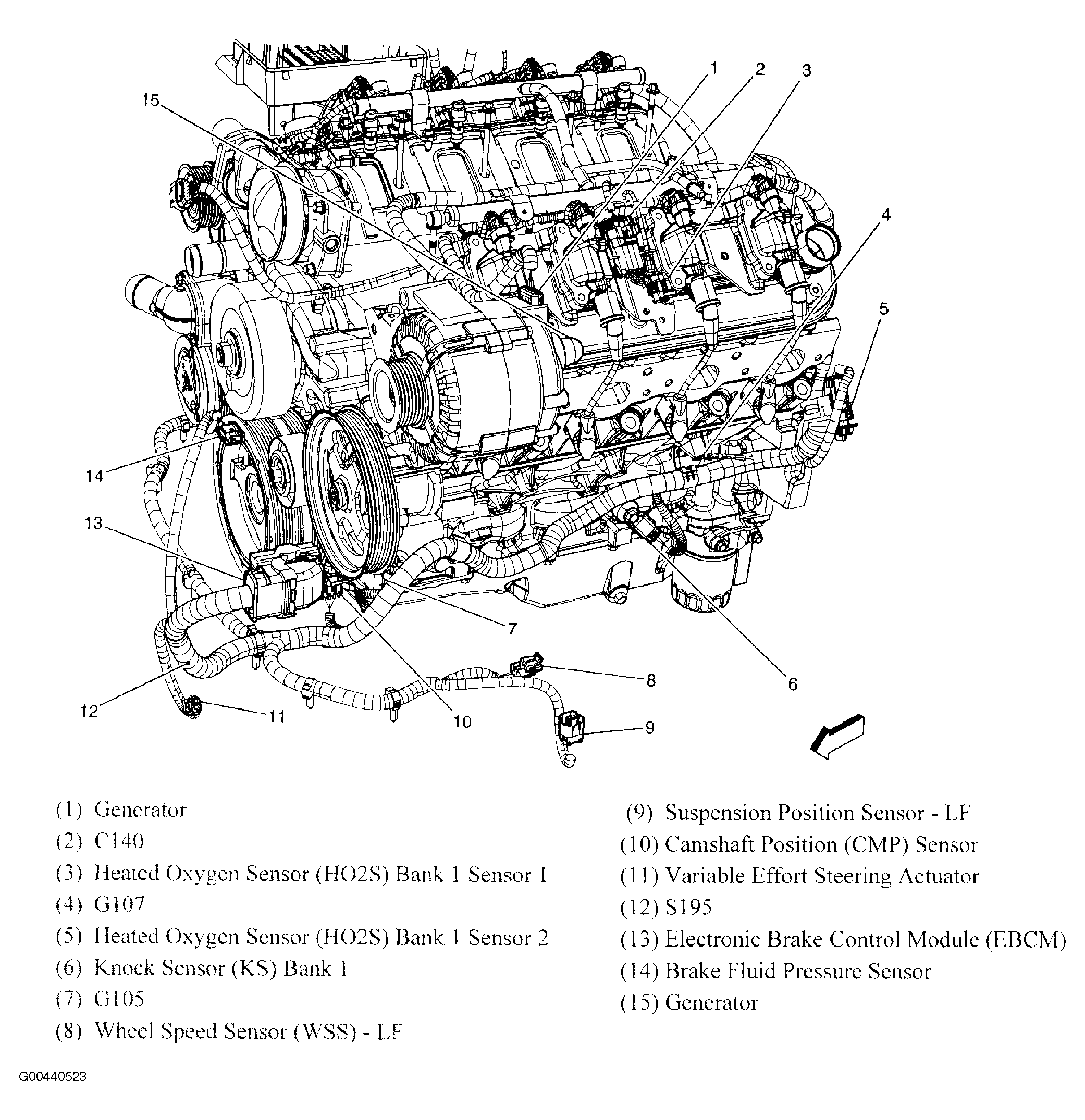 1
2
3
15
4
5
14
13
7
8
6
12
11
10
9

(1) Generator
(2) C140
(3) Heated Oxygen Sensor (HO2S) Bank 1 Sensor 1
(4) G107
(5) Heated Oxygen Sensor (HO2S) Bank 1 Sensor 2
(6) Knock Sensor (KS) Bank 1
(7) G105
(8) Wheel Speed Sensor (WSS) - LF

(9) Suspension Position Sensor - LF
(10) Camshaft Position (CMP) Sensor
(11) Variable Effort Steering Actuator
(12) S195
(13) Electronic Brake Control Module (EBCM)
(14) Brake Fluid Pressure Sensor
(15) Generator

G00440523