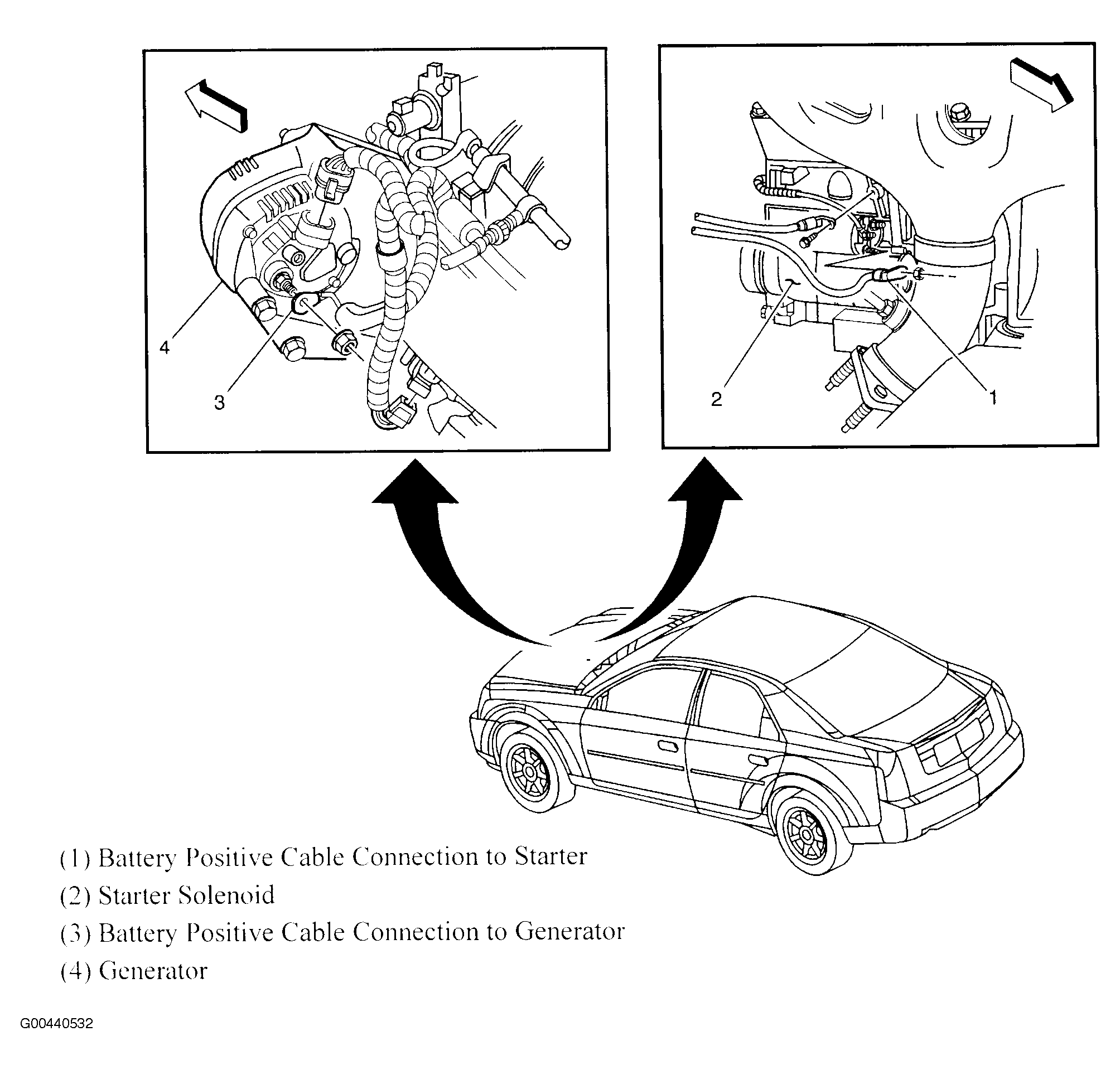 4

3

2

1

(1) Battery Positive Cable Connection to Starter

(2) Starter Solenoid

(3) Battery Positive Cable Connection to Generator

(4) Generator

G00440532