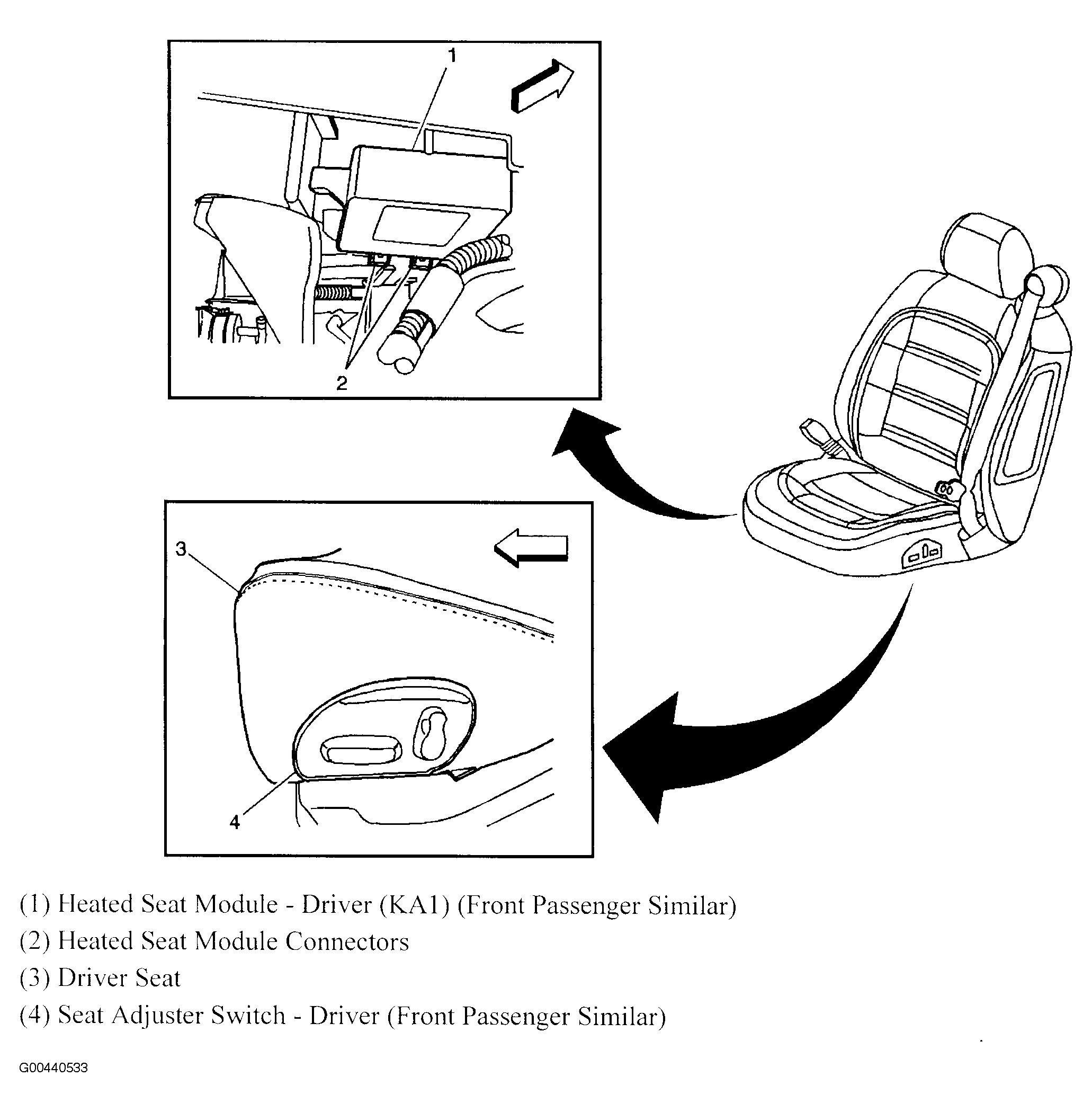 1

2

3

4

(1) Heated Seat Module - Driver (KA1) (Front Passenger Similar)
(2) Heated Seat Module Connectors
(3) Driver Seat
(4) Seat Adjuster Switch - Driver (Front Passenger Similar)

G00440533