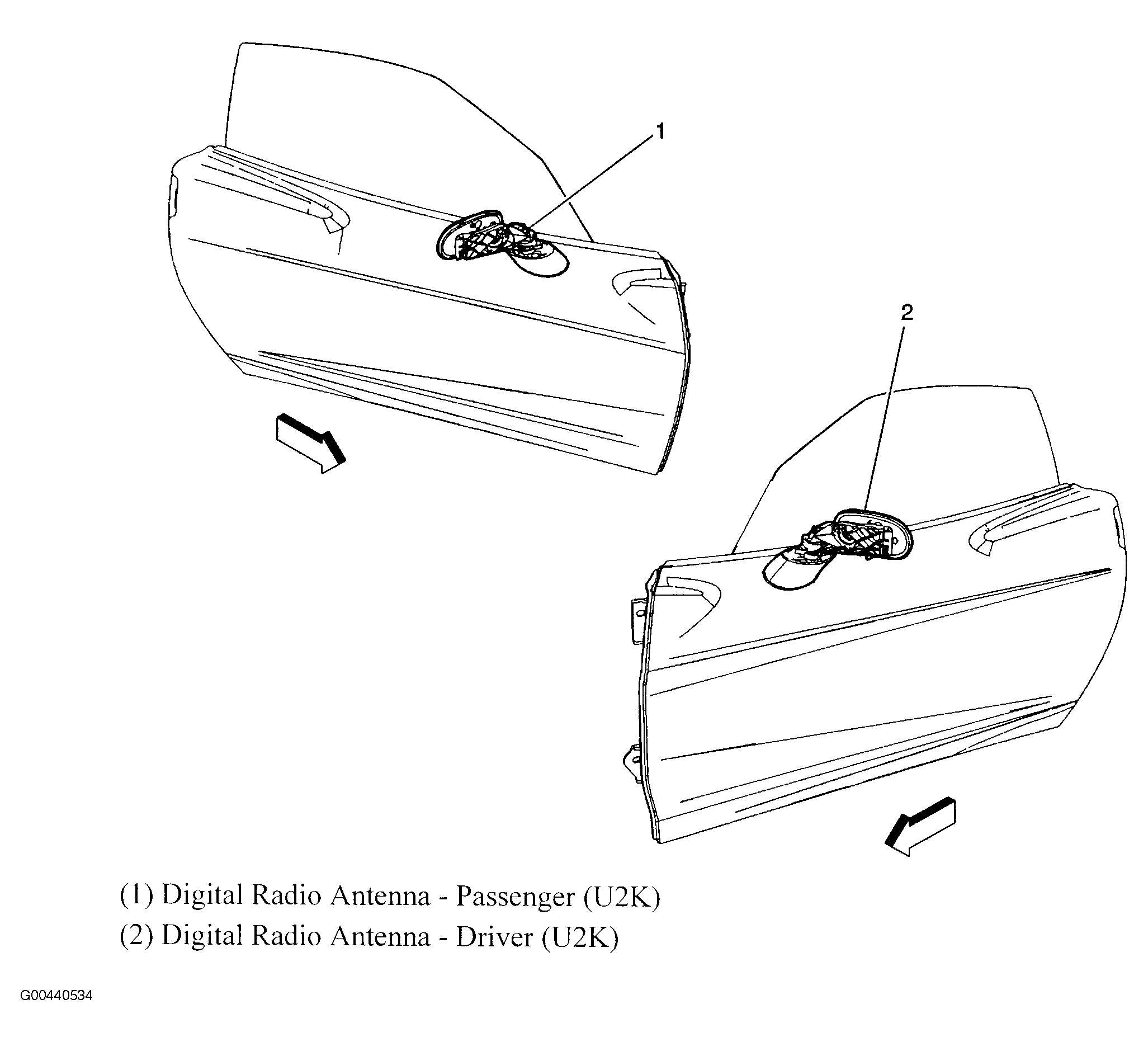 1

2

(1) Digital Radio Antenna - Passenger (U2K)
(2) Digital Radio Antenna - Driver (U2K)

G00440534