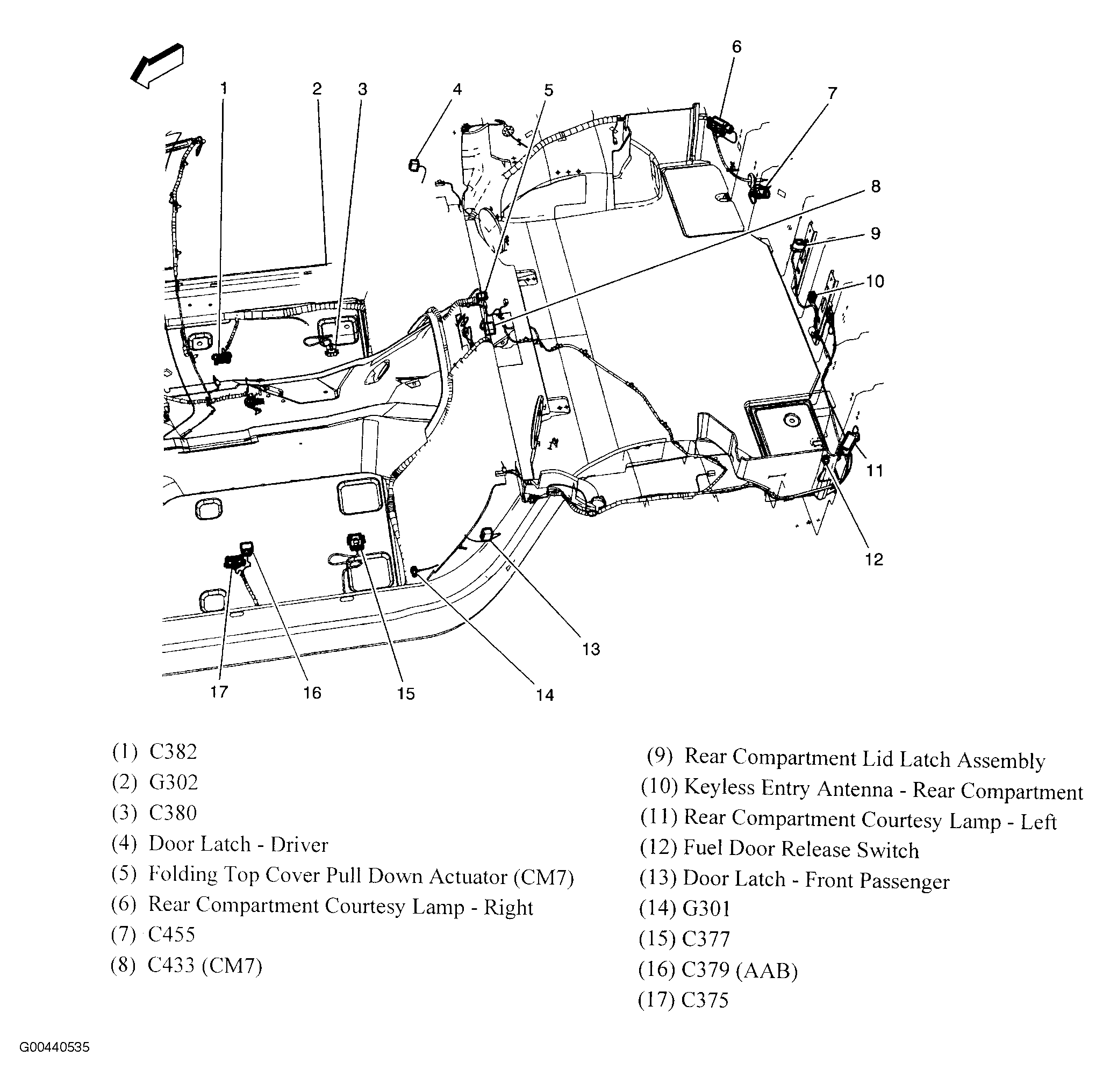 1 2 3 4 5 6 7 8 9 10 11 12 13 14 15 16 17

(1) C382
(2) G302
(3) C380
(4) Door Latch - Driver
(5) Folding Top Cover Pull Down Actuator (CM7)
(6) Rear Compartment Courtesy Lamp - Right
(7) C455
(8) C433 (CM7)

(9) Rear Compartment Lid Latch Assembly
(10) Keyless Entry Antenna - Rear Compartment
(11) Rear Compartment Courtesy Lamp - Left
(12) Fuel Door Release Switch
(13) Door Latch - Front Passenger
(14) G301
(15) C377
(16) C379 (AAB)
(17) C375

G00440535