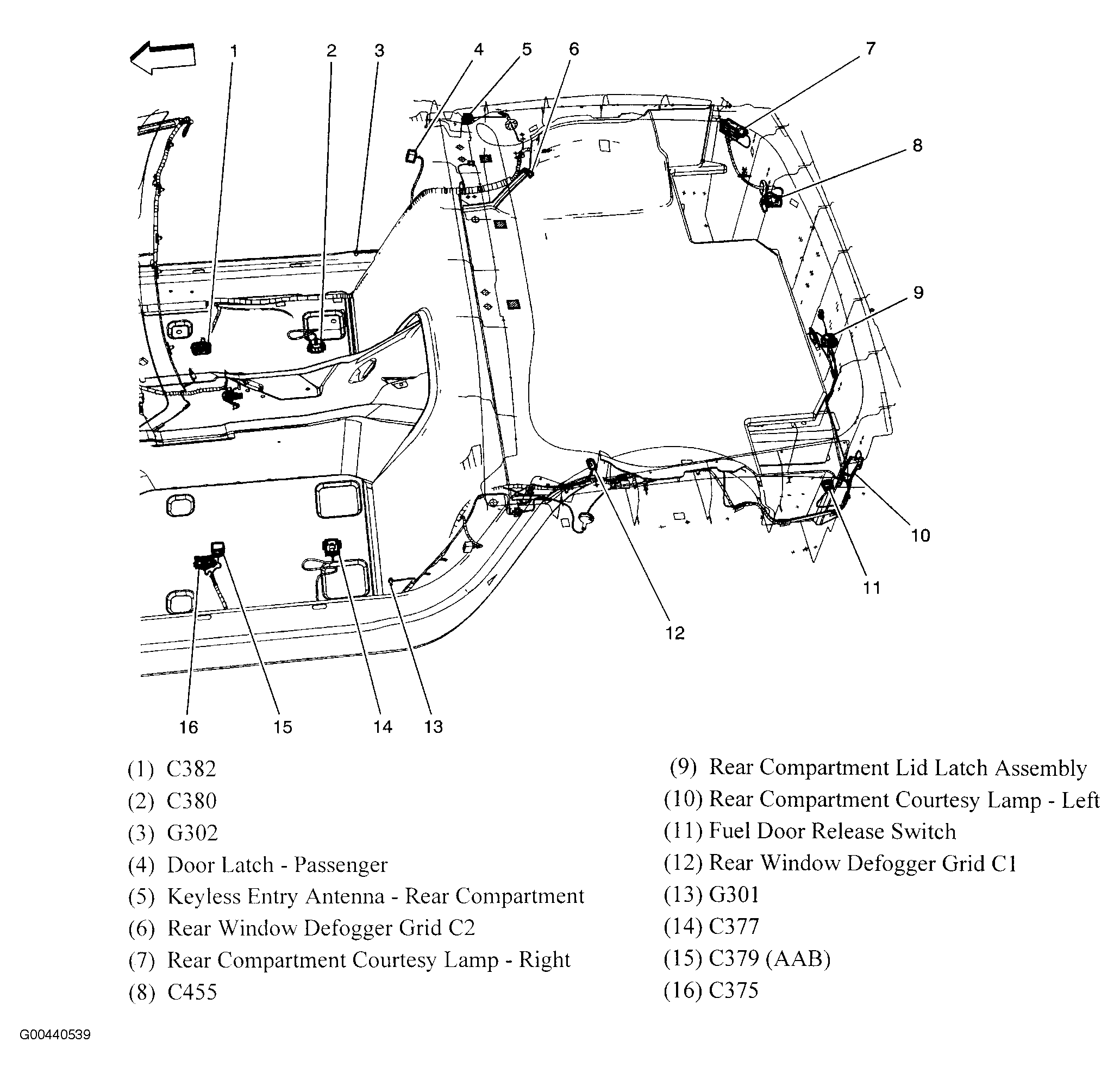 1 2 3 4 5 6 7

8

9

10

11

12

16 15 14 13

(1) C382
(2) C380
(3) G302
(4) Door Latch - Passenger
(5) Keyless Entry Antenna - Rear Compartment
(6) Rear Window Defogger Grid C2
(7) Rear Compartment Courtesy Lamp - Right
(8) C455

(9) Rear Compartment Lid Latch Assembly
(10) Rear Compartment Courtesy Lamp - Left
(11) Fuel Door Release Switch
(12) Rear Window Defogger Grid C1
(13) G301
(14) C377
(15) C379 (AAB)
(16) C375

G00440539