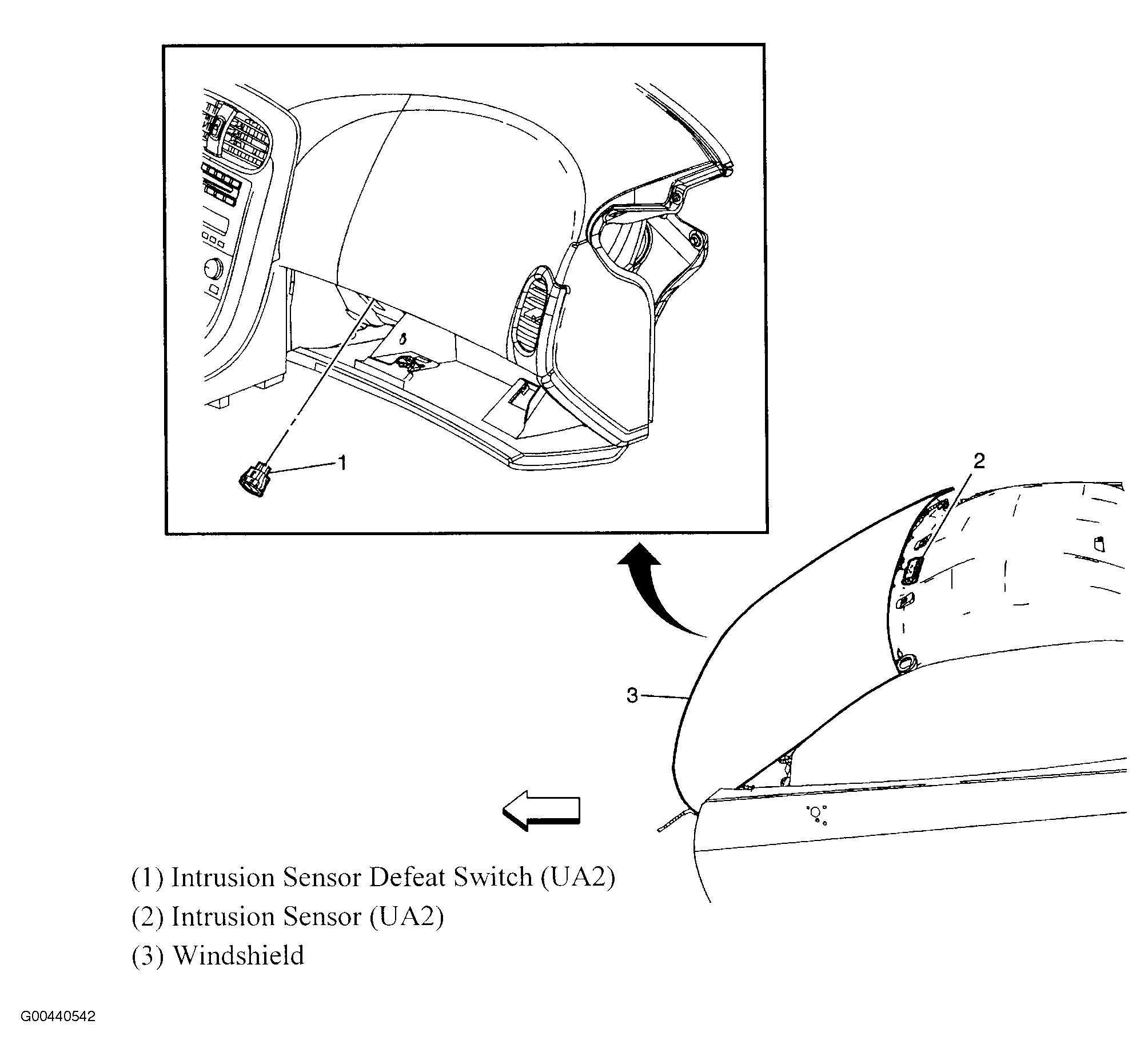 1

2

3

(1) Intrusion Sensor Defeat Switch (UA2)

(2) Intrusion Sensor (UA2)

(3) Windshield

G00440542