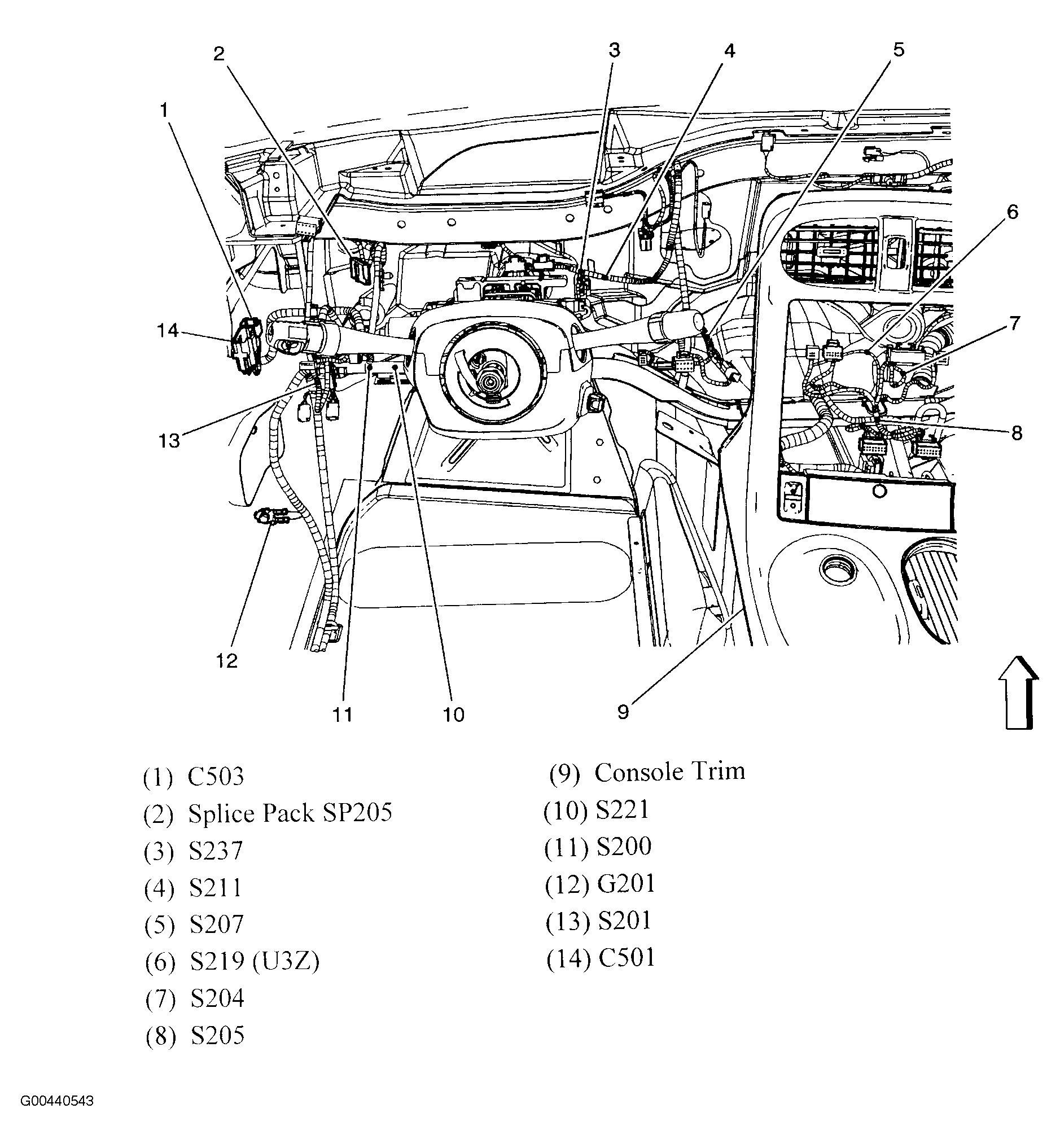 2
3
4
5
1
6
14
7
13
8
12
11
10
9

(1) C503
(2) Splice Pack SP205
(3) S237
(4) S211
(5) S207
(6) S219 (U3Z)
(7) S204
(8) S205

(9) Console Trim
(10) S221
(11) S200
(12) G201
(13) S201
(14) C501

G00440543