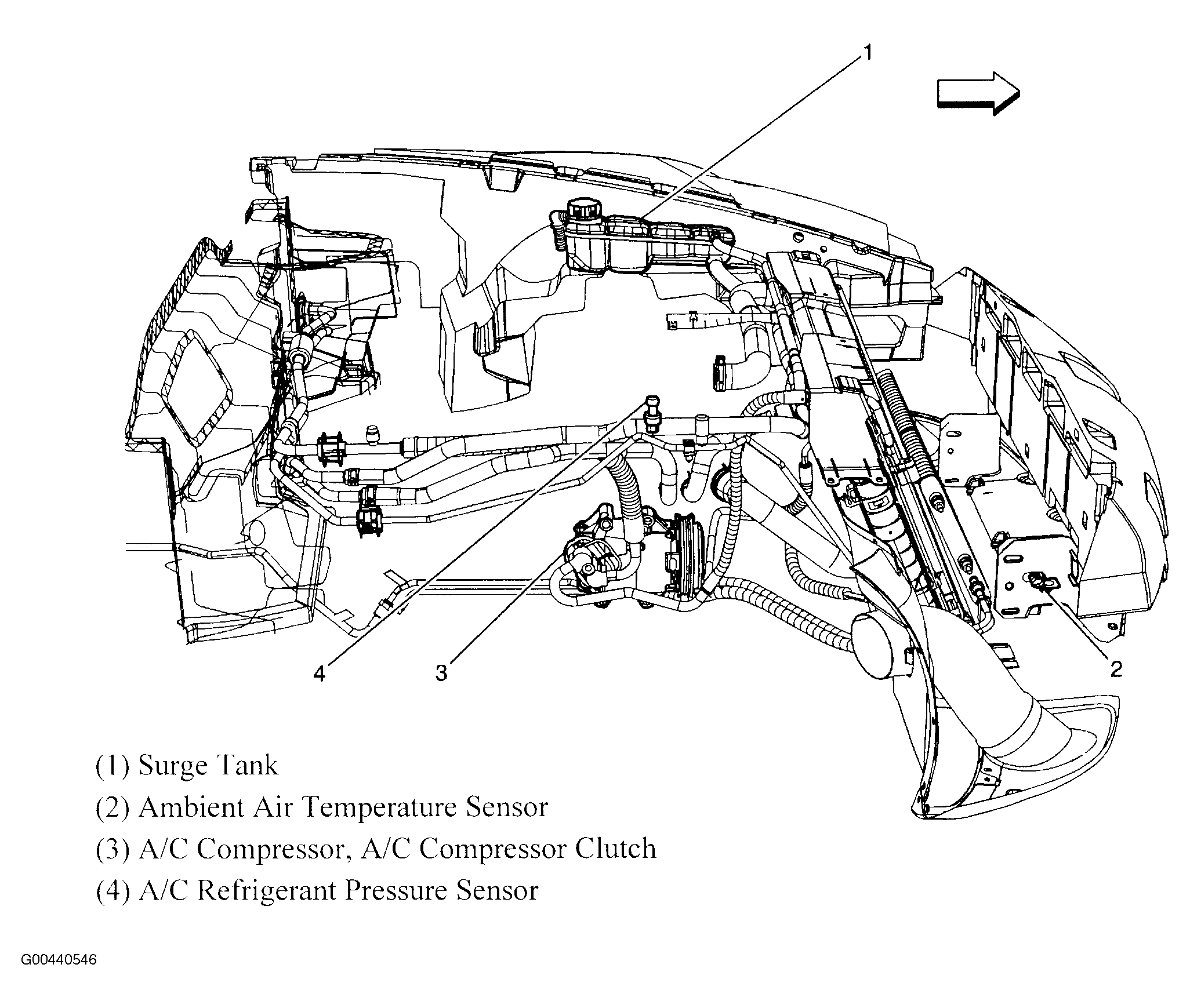 1

4

3

2

(1) Surge Tank

(2) Ambient Air Temperature Sensor

(3) A/C Compressor, A/C Compressor Clutch

(4) A/C Refrigerant Pressure Sensor

G00440546