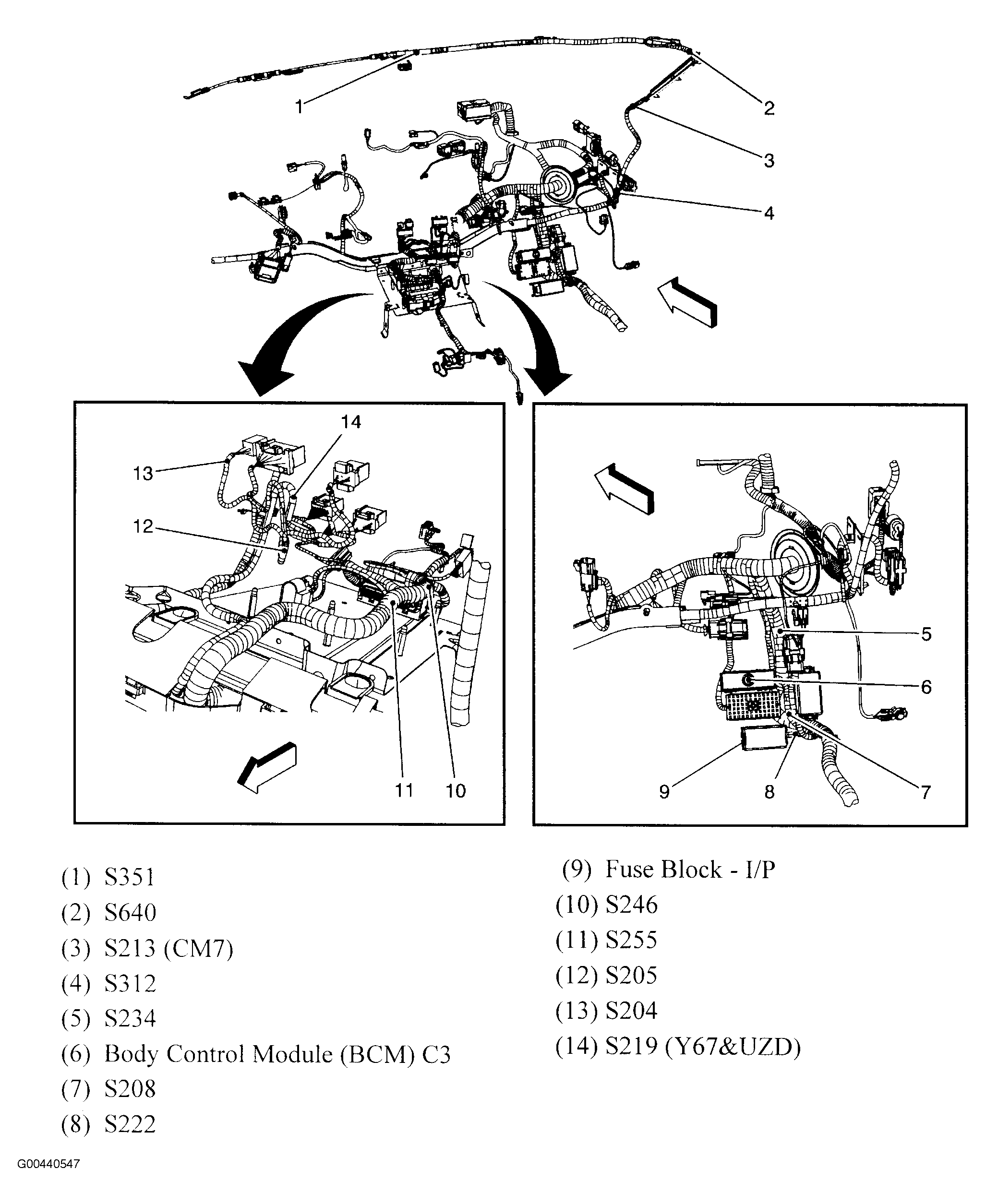 1
2
3
4
14
13
12
11
10
5
6
9
8
7

(1) S351
(2) S640
(3) S213 (CM7)
(4) S312
(5) S234
(6) Body Control Module (BCM) C3
(7) S208
(8) S222

(9) Fuse Block - I/P
(10) S246
(11) S255
(12) S205
(13) S204
(14) S219 (Y67&UZD)

G00440547