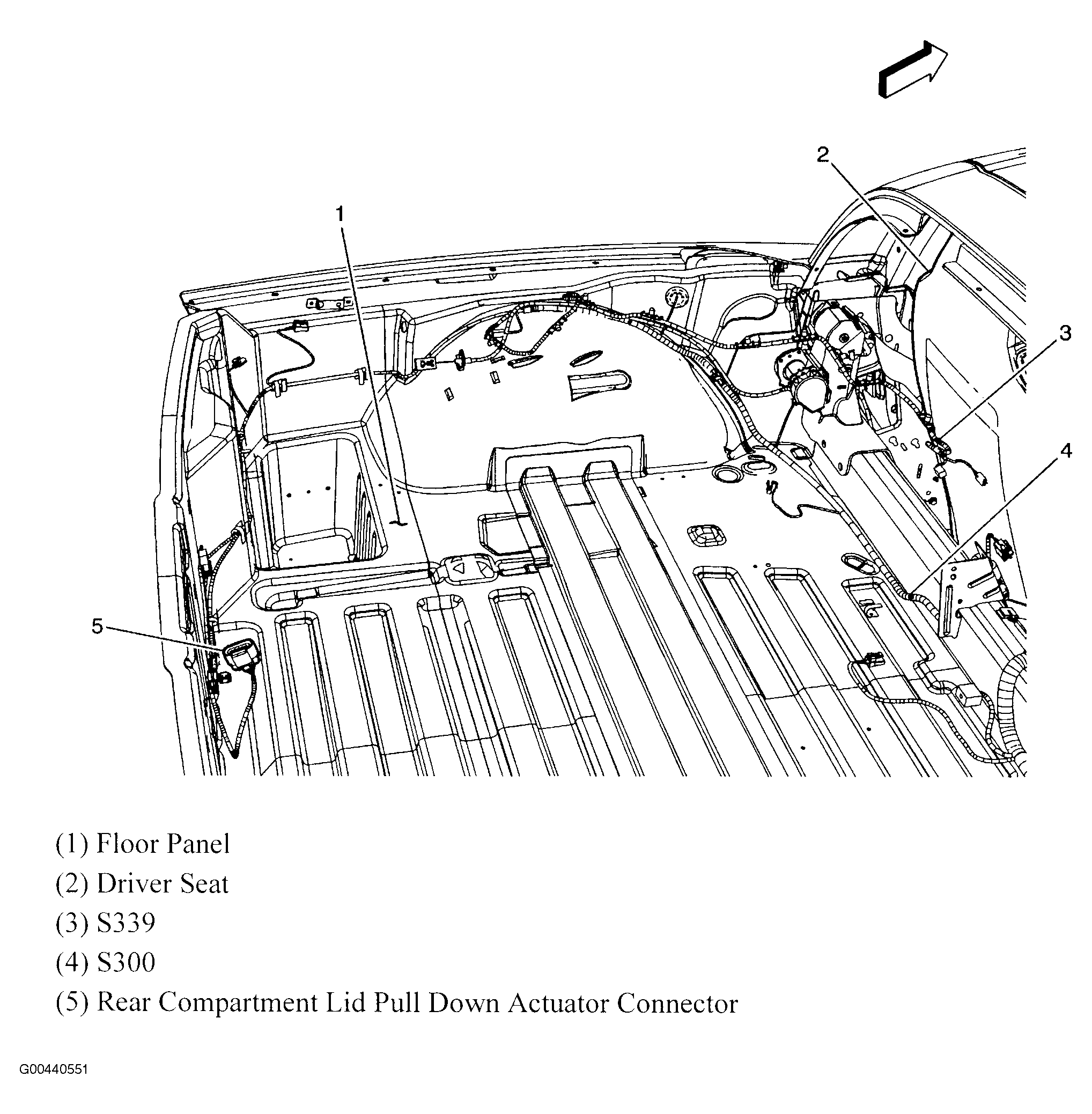 2

1

3

4

5

(1) Floor Panel

(2) Driver Seat

(3) S339

(4) S300

(5) Rear Compartment Lid Pull Down Actuator Connector

G00440551