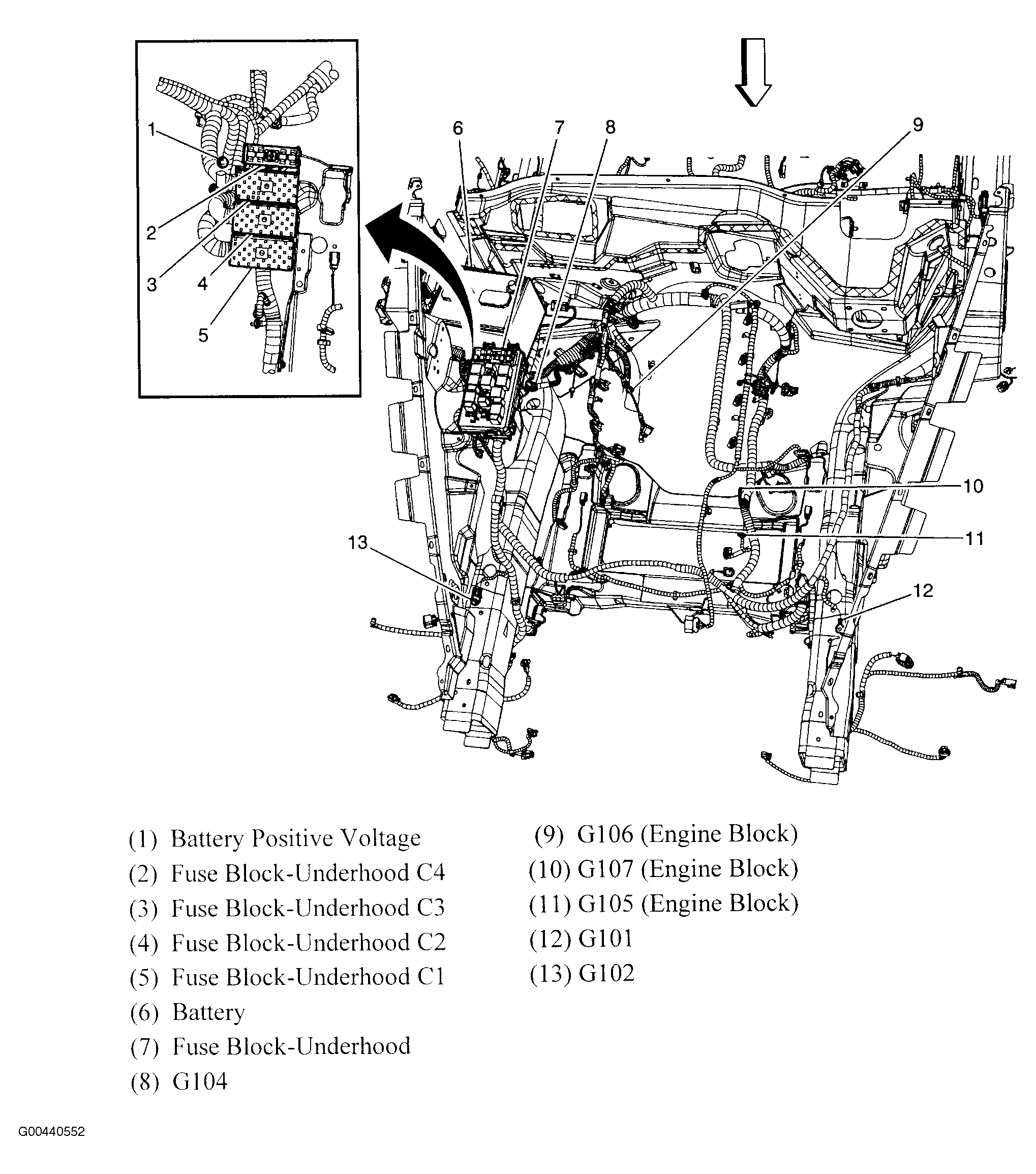 1
2
3
4
5
6
7
8
9
10
11
12
13

(1) Battery Positive Voltage
(2) Fuse Block-Underhood C4
(3) Fuse Block-Underhood C3
(4) Fuse Block-Underhood C2
(5) Fuse Block-Underhood C1
(6) Battery
(7) Fuse Block-Underhood
(8) G104

(9) G106 (Engine Block)
(10) G107 (Engine Block)
(11) G105 (Engine Block)
(12) G101
(13) G102

G00440552