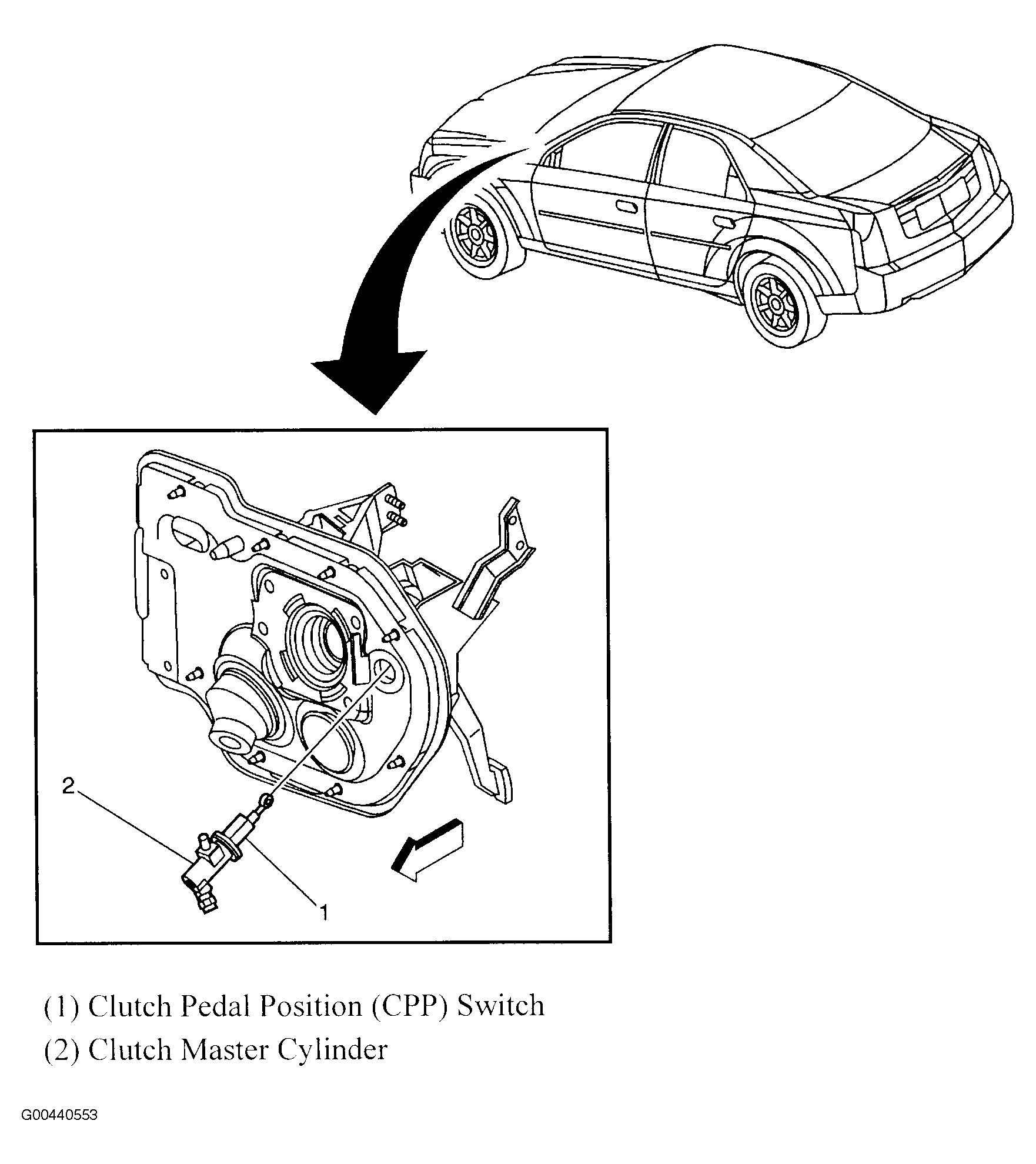 2

1

(1) Clutch Pedal Position (CPP) Switch

(2) Clutch Master Cylinder

G00440553