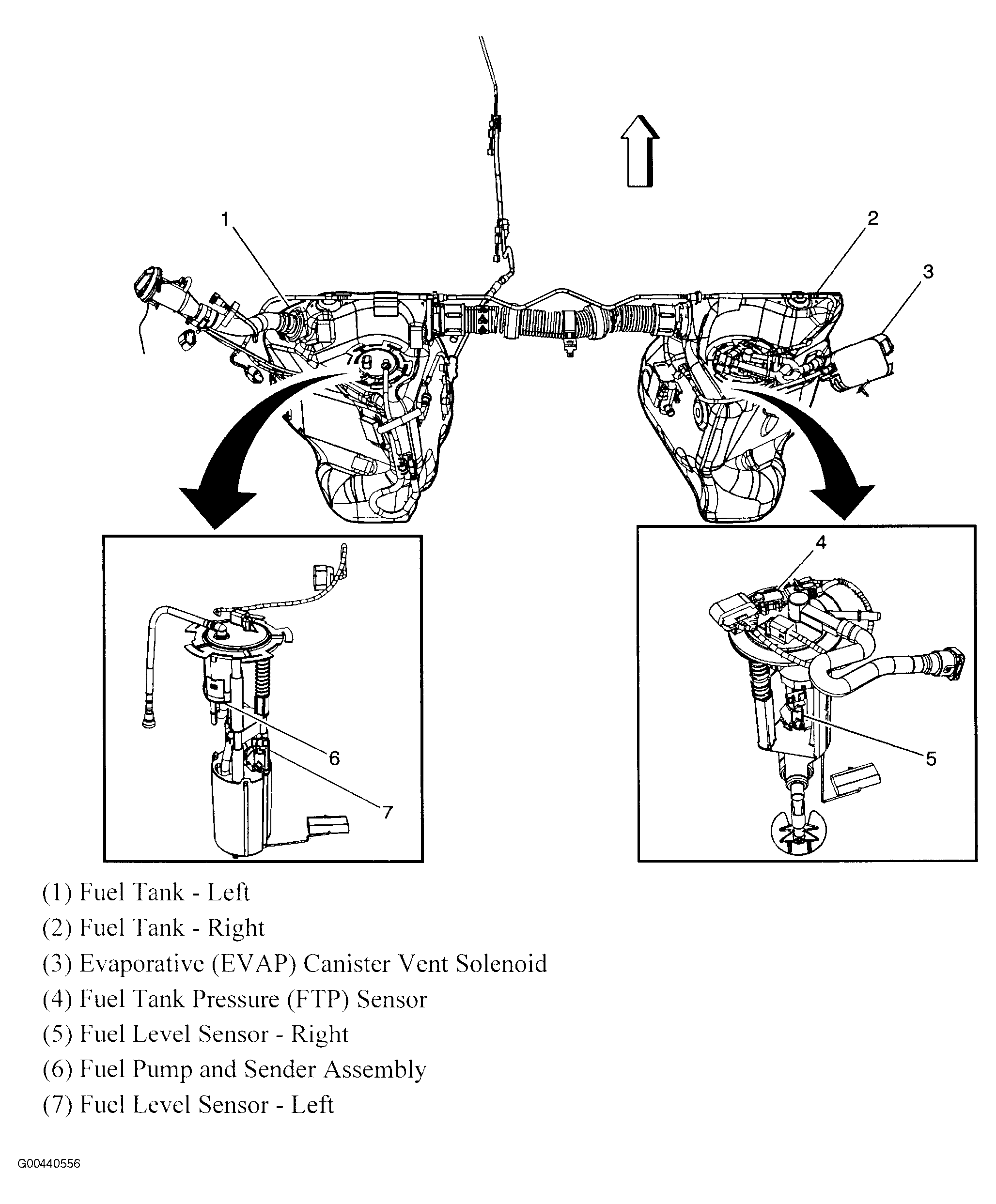 1
2
3
4
6
7
5

(1) Fuel Tank - Left
(2) Fuel Tank - Right
(3) Evaporative (EVAP) Canister Vent Solenoid
(4) Fuel Tank Pressure (FTP) Sensor
(5) Fuel Level Sensor - Right
(6) Fuel Pump and Sender Assembly
(7) Fuel Level Sensor - Left

G00440556