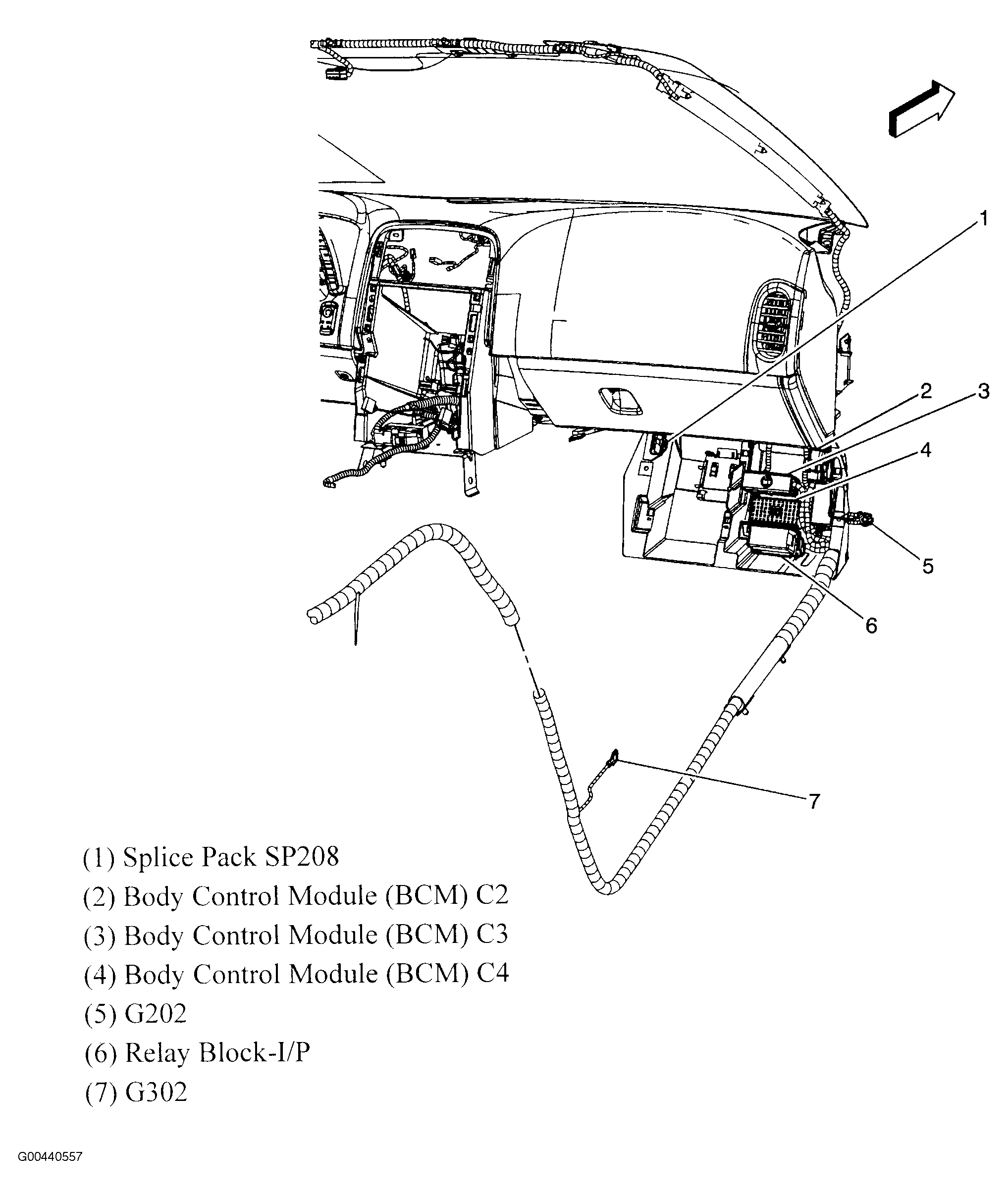 1
2
3
4
5
6
7

(1) Splice Pack SP208
(2) Body Control Module (BCM) C2
(3) Body Control Module (BCM) C3
(4) Body Control Module (BCM) C4
(5) G202
(6) Relay Block-I/P
(7) G302

G00440557