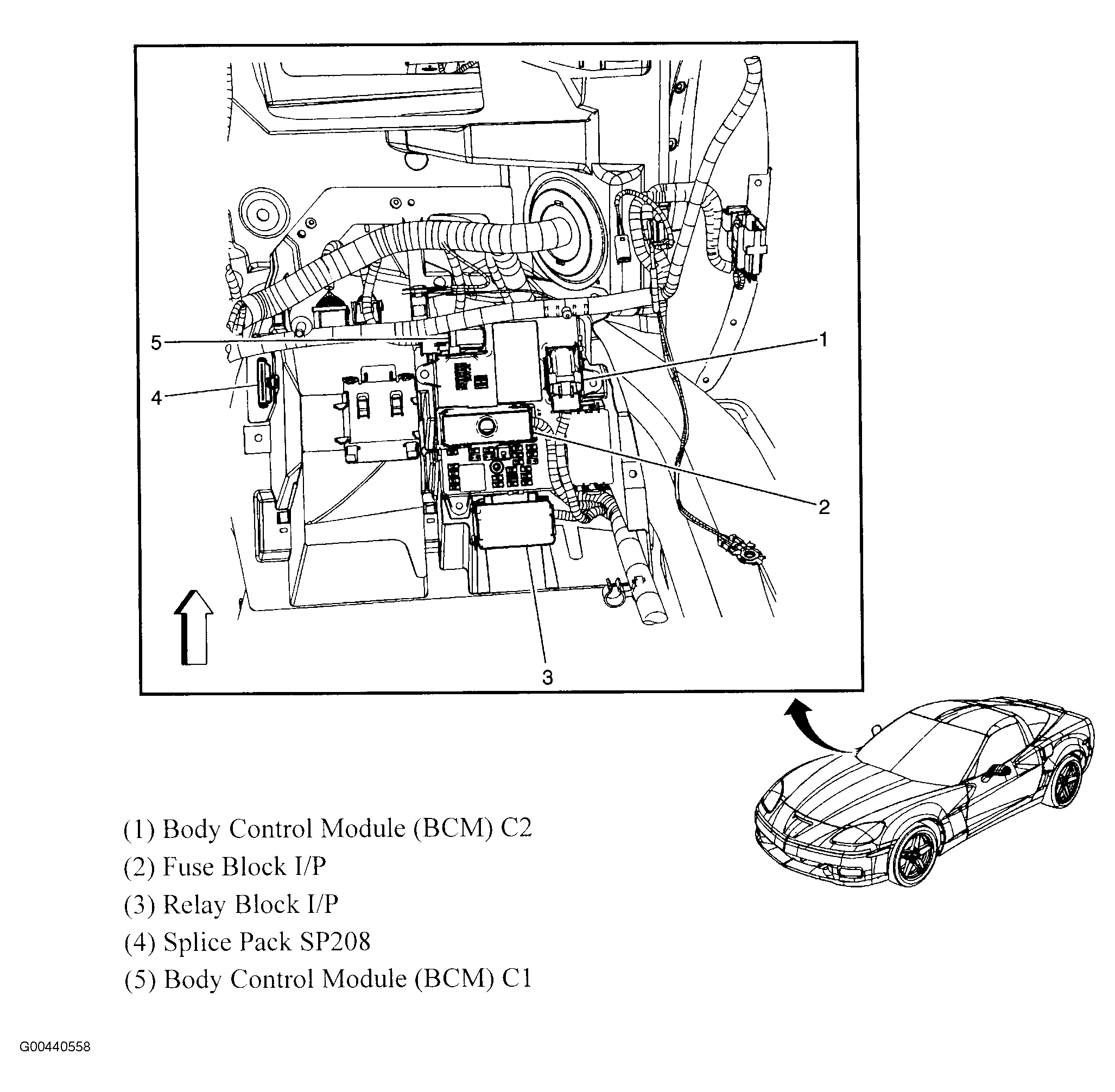 5

1

4

2

3

(1) Body Control Module (BCM) C2
(2) Fuse Block I/P
(3) Relay Block I/P
(4) Splice Pack SP208
(5) Body Control Module (BCM) C1

G00440558