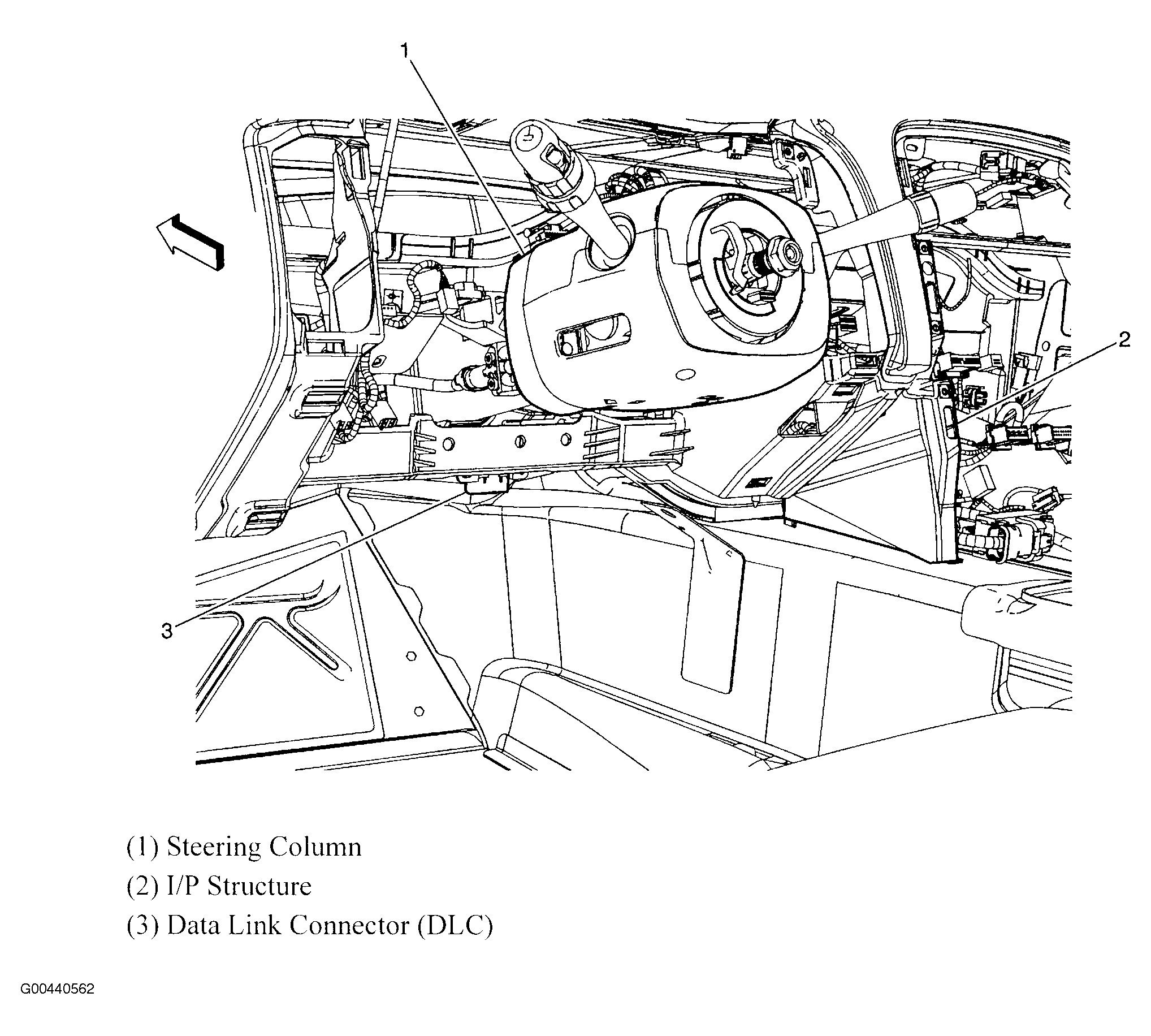 1

2

3

(1) Steering Column

(2) I/P Structure

(3) Data Link Connector (DLC)

G00440562