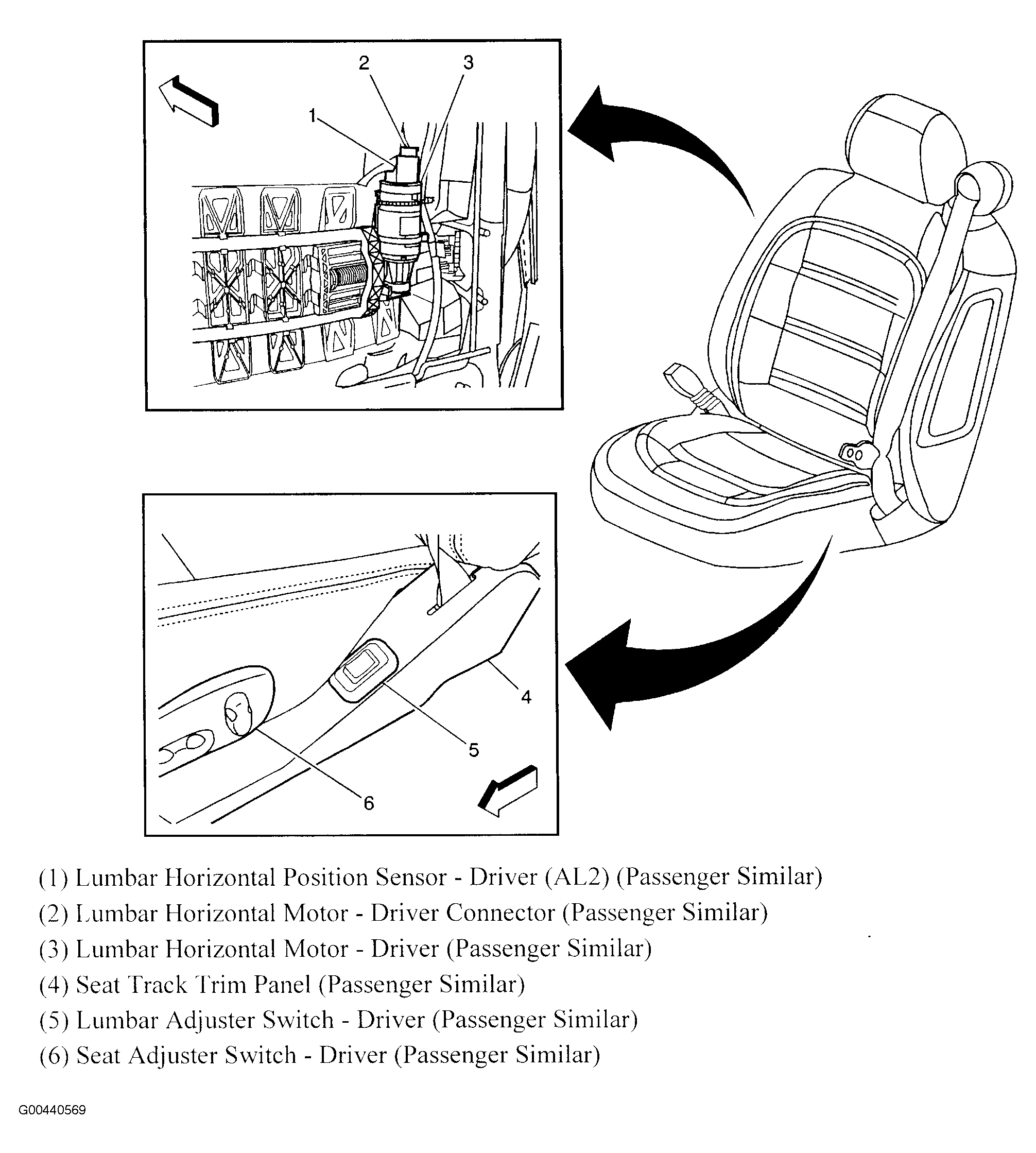 2
3
1

4
5
6

(1) Lumbar Horizontal Position Sensor - Driver (AL2) (Passenger Similar)
(2) Lumbar Horizontal Motor - Driver Connector (Passenger Similar)
(3) Lumbar Horizontal Motor - Driver (Passenger Similar)
(4) Seat Track Trim Panel (Passenger Similar)
(5) Lumbar Adjuster Switch - Driver (Passenger Similar)
(6) Seat Adjuster Switch - Driver (Passenger Similar)

G00440569