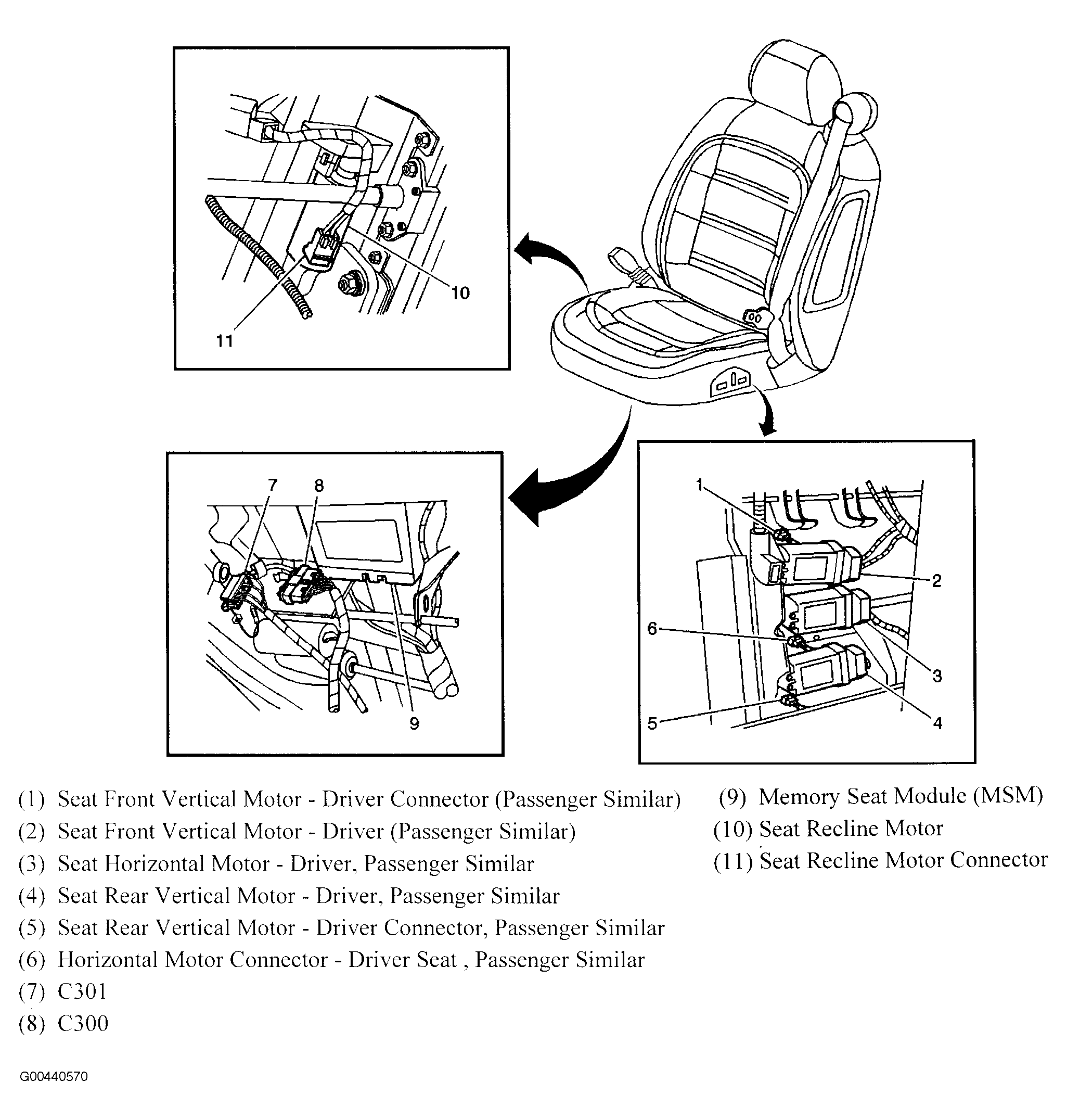 10

11

7 8

9

1

2

6

3

5

4

(1) Seat Front Vertical Motor - Driver Connector (Passenger Similar)
(2) Seat Front Vertical Motor - Driver (Passenger Similar)
(3) Seat Horizontal Motor - Driver, Passenger Similar
(4) Seat Rear Vertical Motor - Driver, Passenger Similar
(5) Seat Rear Vertical Motor - Driver Connector, Passenger Similar
(6) Horizontal Motor Connector - Driver Seat , Passenger Similar
(7) C301
(8) C300

(9) Memory Seat Module (MSM)
(10) Seat Recline Motor
(11) Seat Recline Motor Connector

G00440570