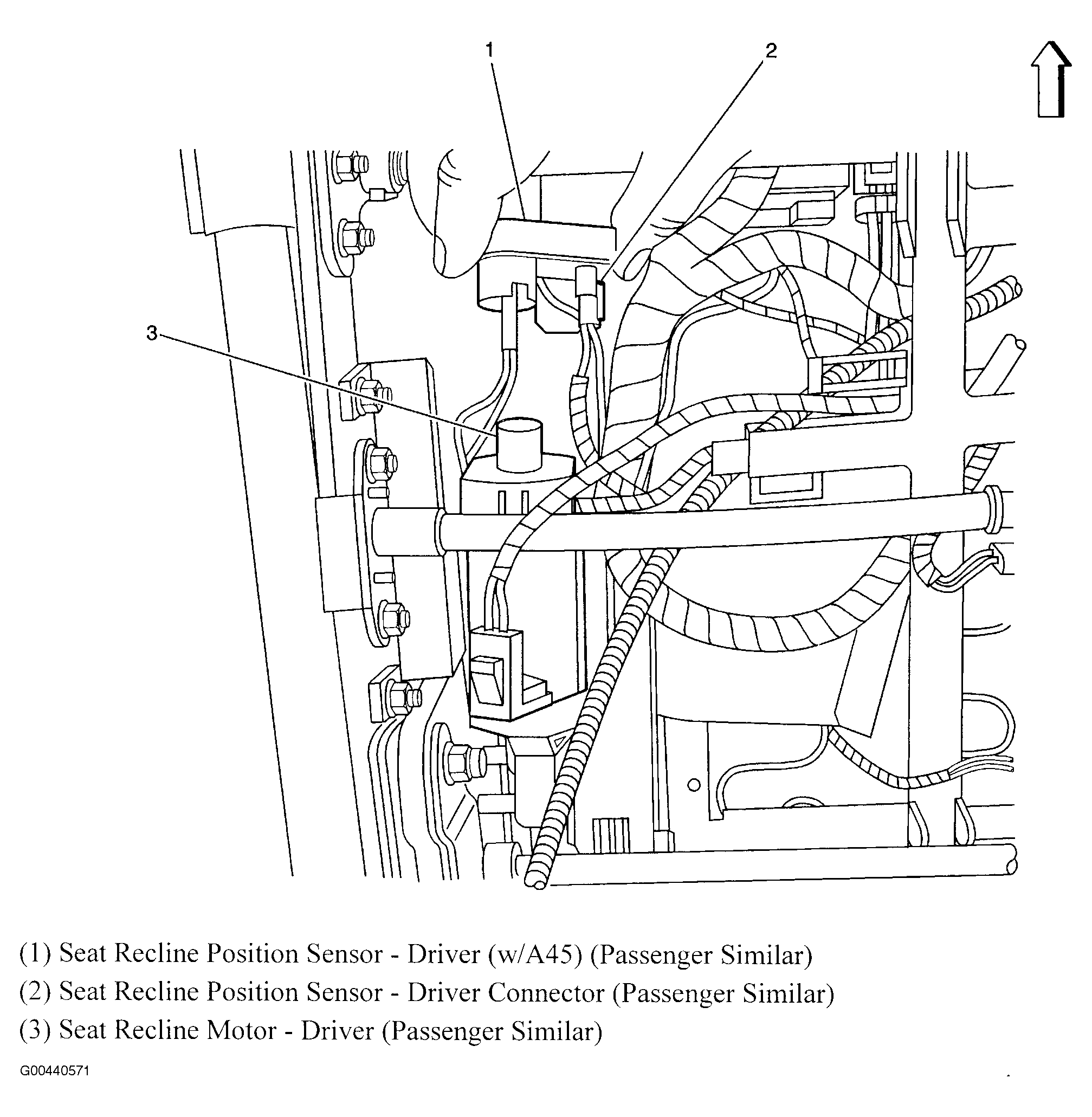 1

2

3

(1) Seat Recline Position Sensor - Driver (w/A45) (Passenger Similar)

(2) Seat Recline Position Sensor - Driver Connector (Passenger Similar)

(3) Seat Recline Motor - Driver (Passenger Similar)

G00440571