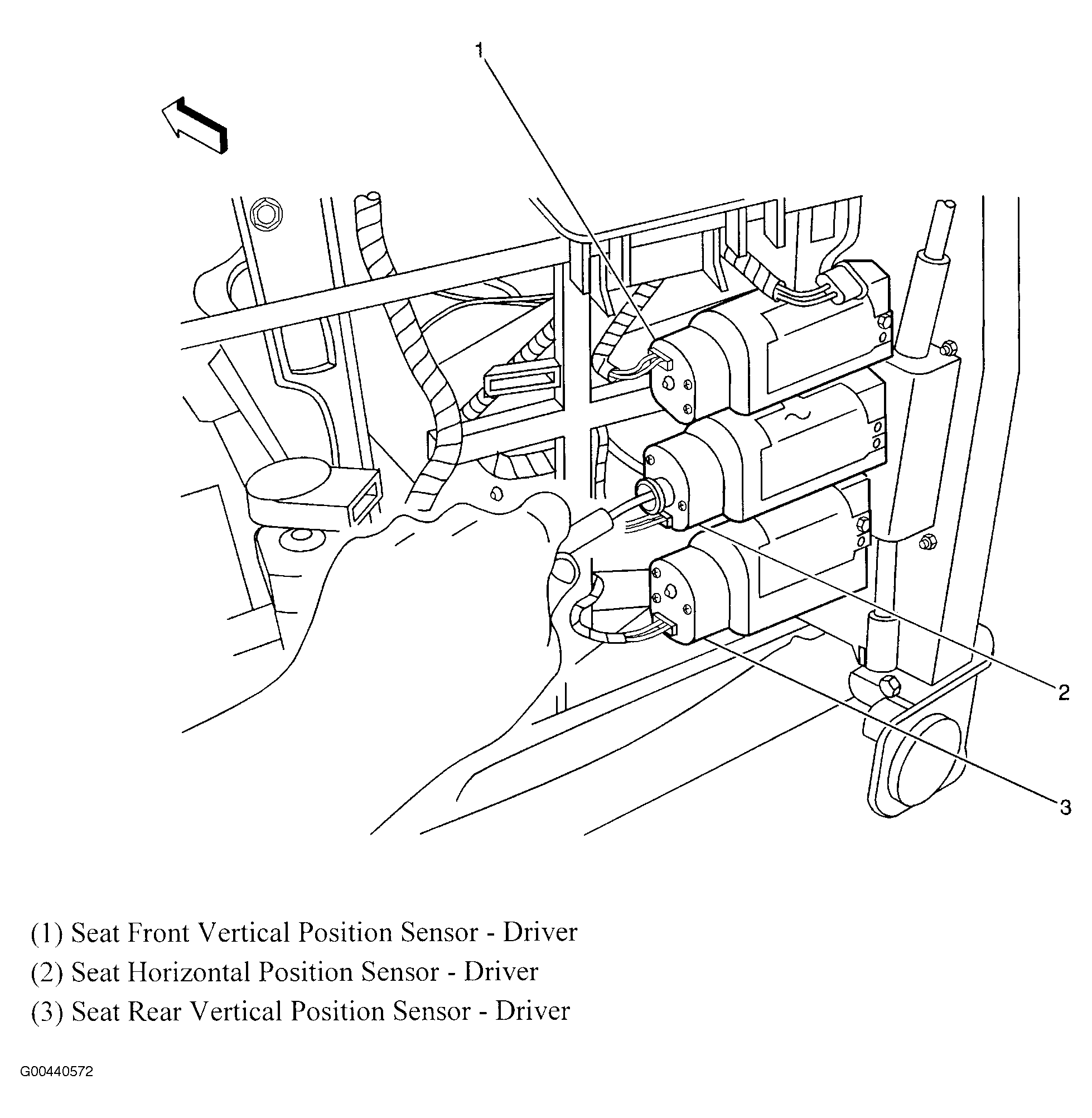 1

2

3

(1) Seat Front Vertical Position Sensor - Driver
(2) Seat Horizontal Position Sensor - Driver
(3) Seat Rear Vertical Position Sensor - Driver

G00440572